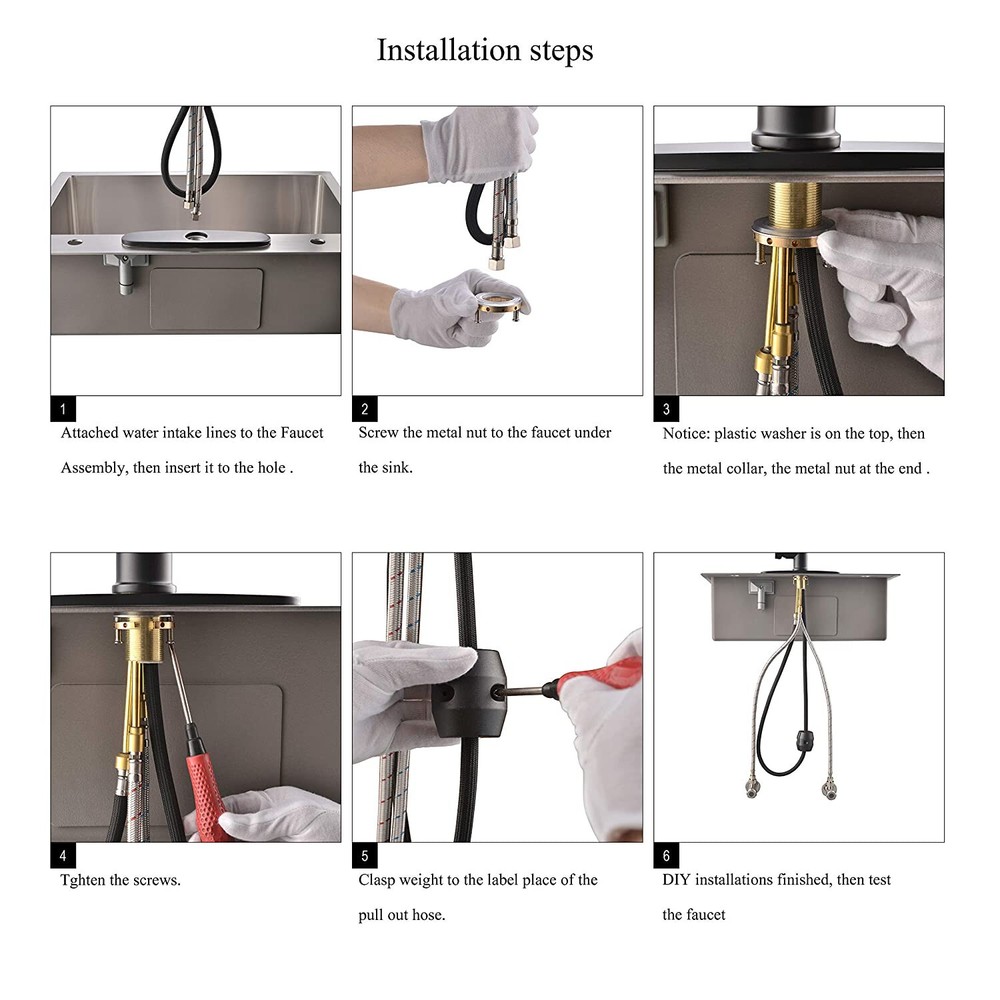 Installation steps

1
Attached water intake lines to the Faucet Assembly, then insert it to the hole .

2
Screw the metal nut to the faucet under the sink.

3
Notice: plastic washer is on the top, then the metal collar, the metal nut at the end .

4
Tghten the screws.

5
Clasp weight to the label place of the pull out hose.

6
DIY installations finished, then test the faucet