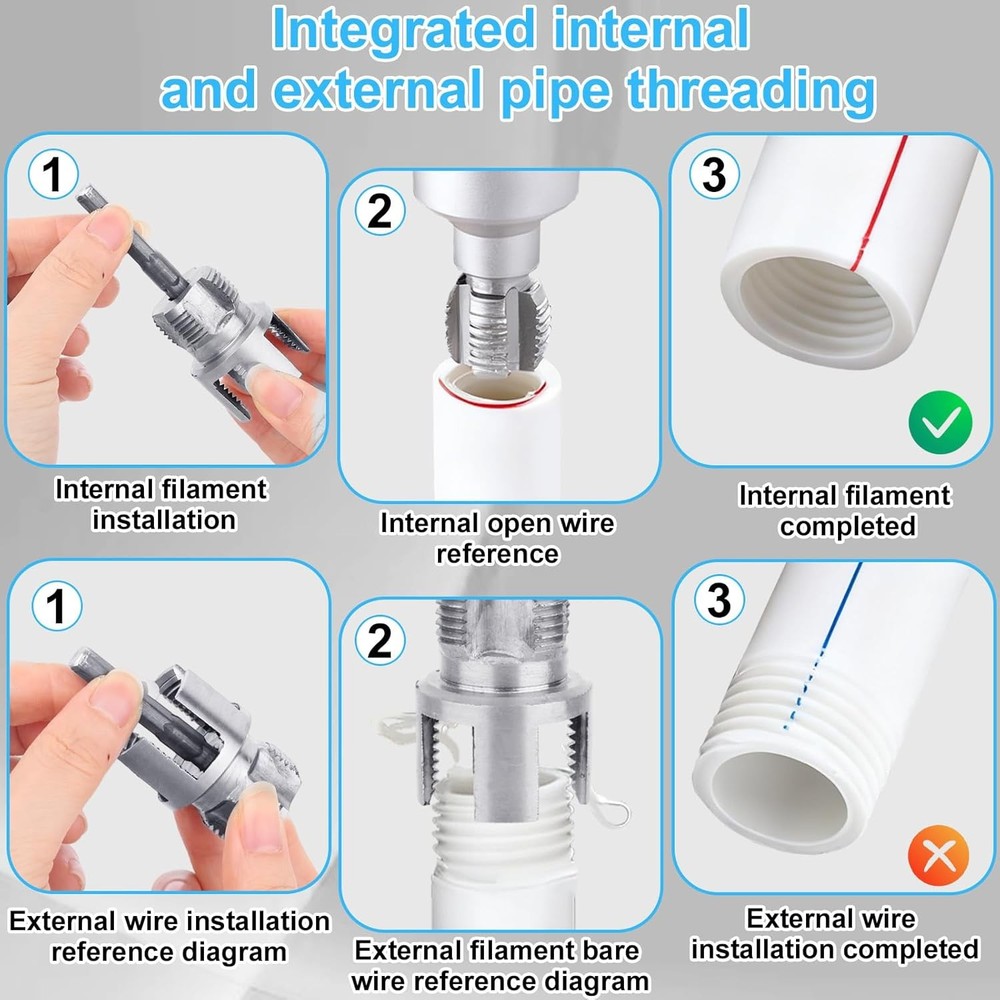 Integrated internal and external pipe threading

1

Internal filament installation

2

Internal open wire reference

3

Internal filament completed

1

External wire installation reference diagram

2

External filament bare wire reference diagram

3

External wire installation completed