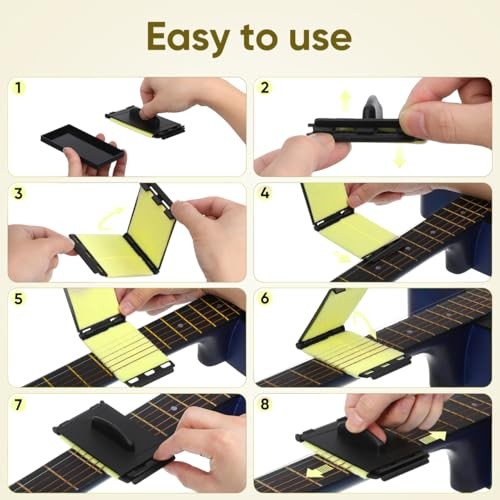 Easy to use

1

2

3

4

5

6

7

8