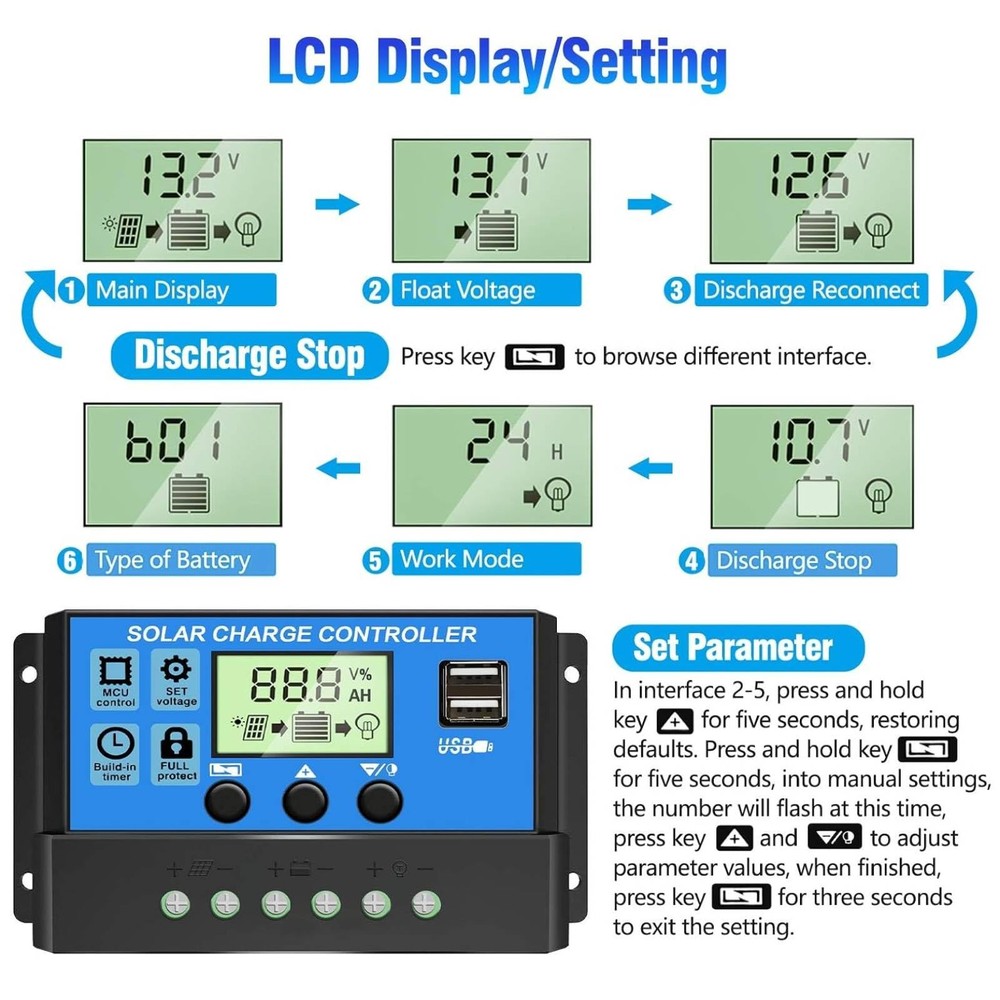 LCD Display/Setting

13.2 V

13.7 V

12.6 V

1 Main Display

2 Float Voltage

3 Discharge Reconnect

Discharge Stop

Press key to browse different interface.

b01

24 H

10.7 V

6 Type of Battery

5 Work Mode

4 Discharge Stop

SOLAR CHARGE CONTROLLER

MCU control

SET voltage

Build-in timer

FULL protect

88.8 V% AH

USB

Set Parameter

In interface 2-5, press and hold key for five seconds, restoring defaults. Press and hold key for five seconds, into manual settings, the number will flash at this time, press key and to adjust parameter values, when finished, press key for three seconds to exit the setting.