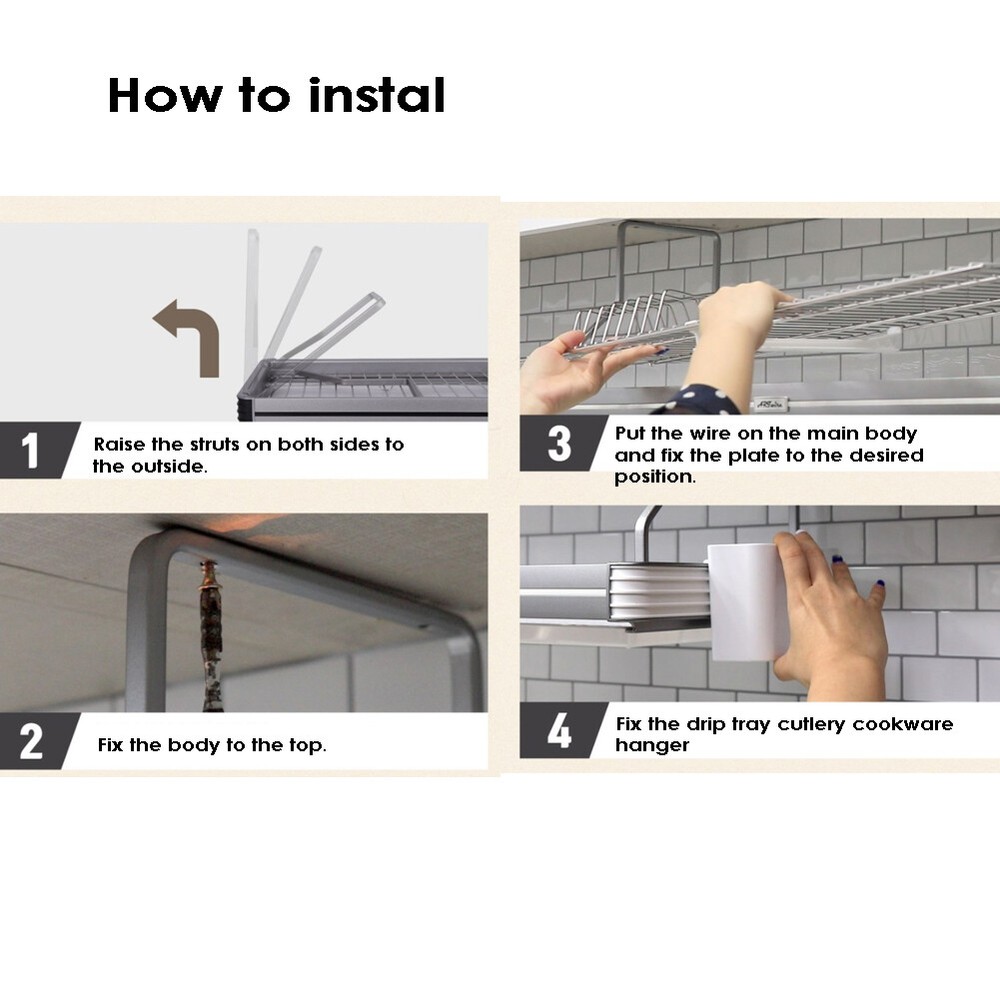 How to instal

1 Raise the struts on both sides to the outside.

2 Fix the body to the top.

3 Put the wire on the main body and fix the plate to the desired position.

4 Fix the drip tray cutlery cookware hanger