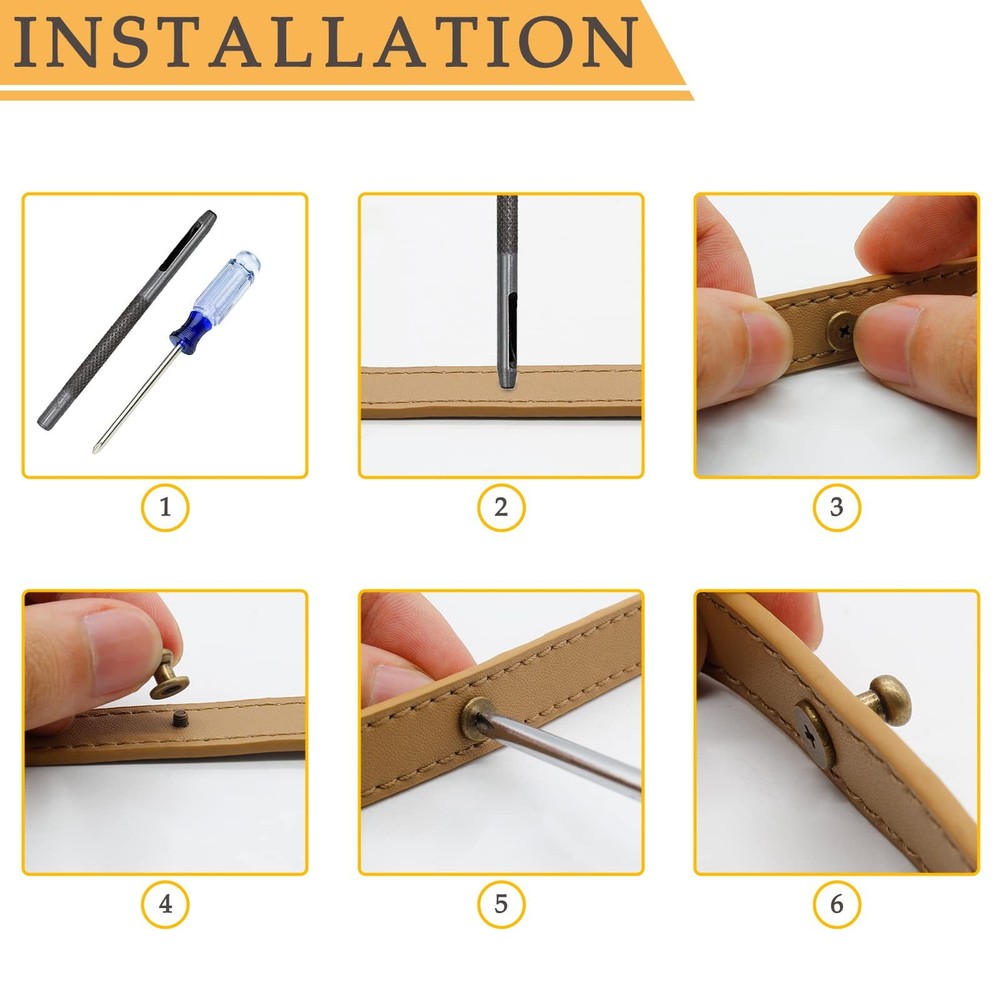 INSTALLATION

1

2

3

4

5

6