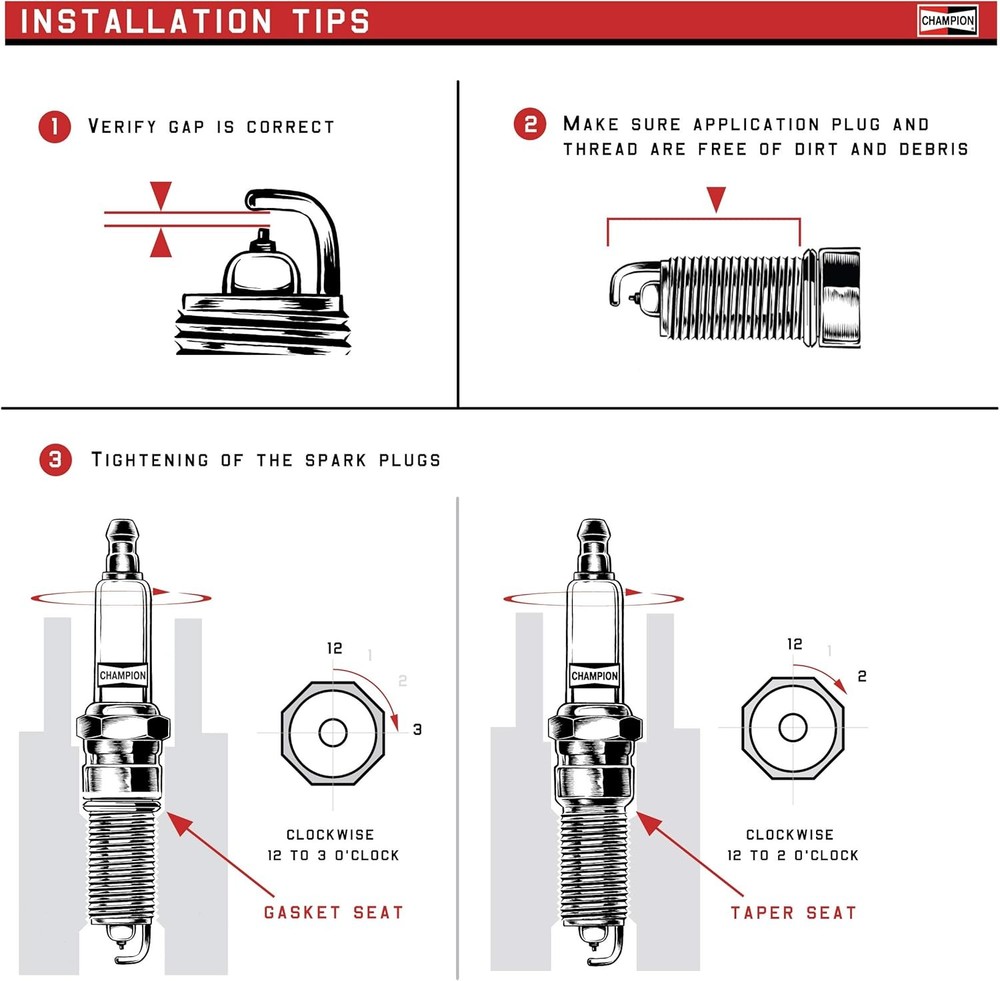 INSTALLATION TIPS

CHAMPION

1 VERIFY GAP IS CORRECT

2 MAKE SURE APPLICATION PLUG AND THREAD ARE FREE OF DIRT AND DEBRIS

3 TIGHTENING OF THE SPARK PLUGS

CHAMPION

12
1
2
3

CLOCKWISE
12 TO 3 O'CLOCK

GASKET SEAT

CHAMPION

12
1
2

CLOCKWISE
12 TO 2 O'CLOCK

TAPER SEAT