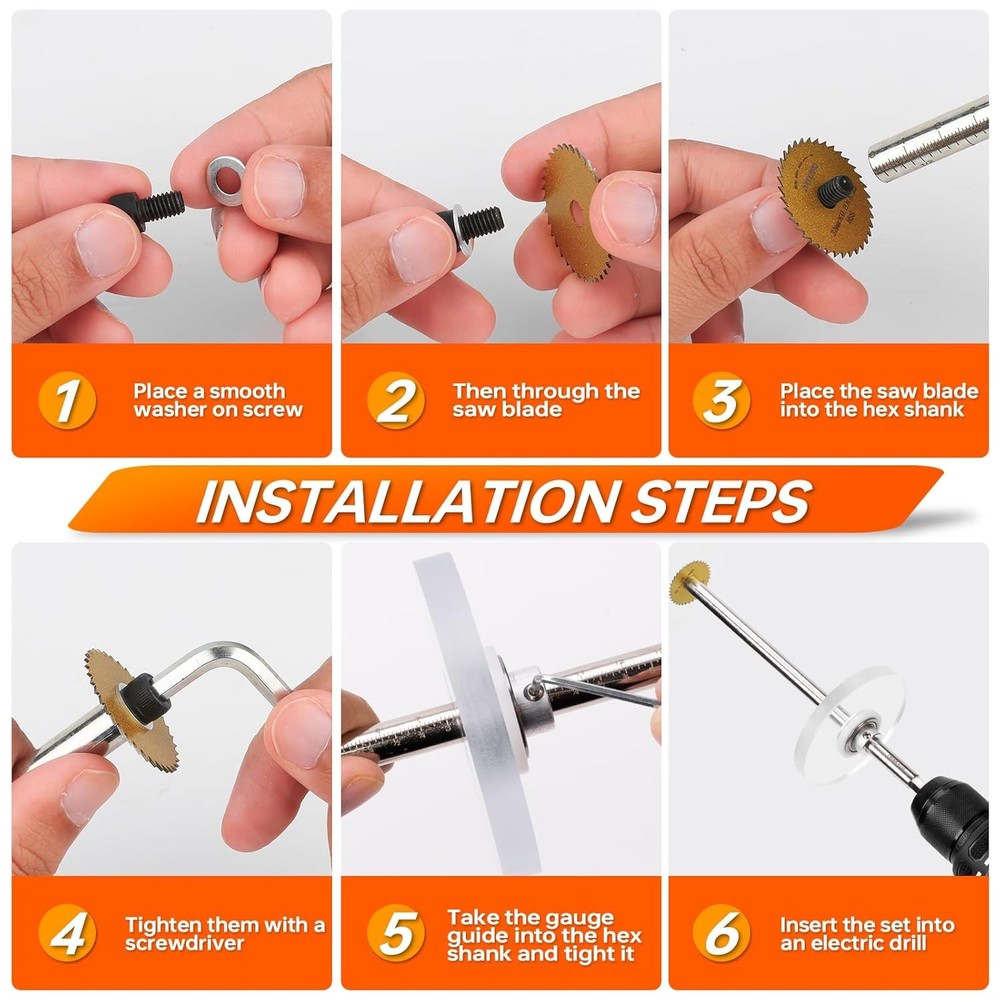 1 Place a smooth washer on screw

2 Then through the saw blade

3 Place the saw blade into the hex shank

INSTALLATION STEPS

4 Tighten them with a screwdriver

5 Take the gauge guide into the hex shank and tight it

6 Insert the set into an electric drill