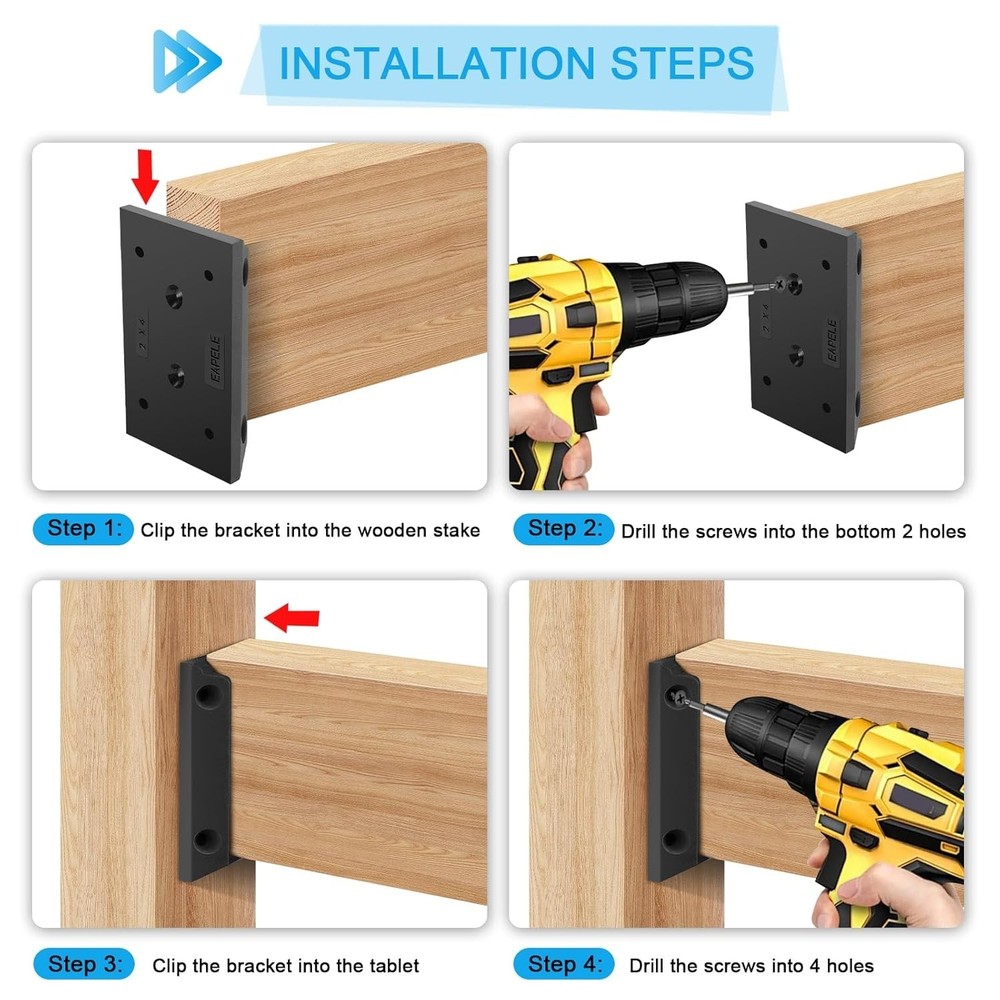 INSTALLATION STEPS

2 X 4
EAPELE

2 X 4
EAPELE

Step 1: Clip the bracket into the wooden stake

Step 2: Drill the screws into the bottom 2 holes

Step 3: Clip the bracket into the tablet

Step 4: Drill the screws into 4 holes