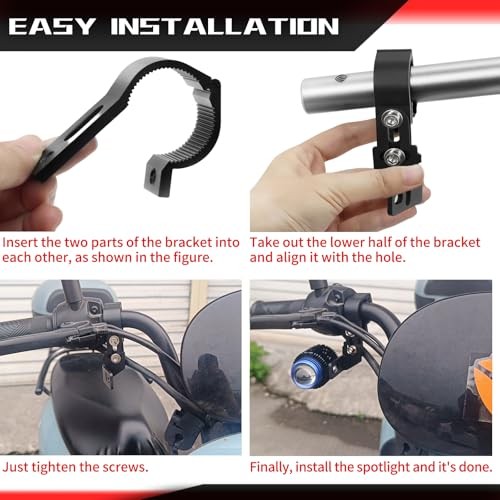 EASY INSTALLATION

Insert the two parts of the bracket into each other, as shown in the figure.

Take out the lower half of the bracket and align it with the hole.

Just tighten the screws.

Finally, install the spotlight and it's done.