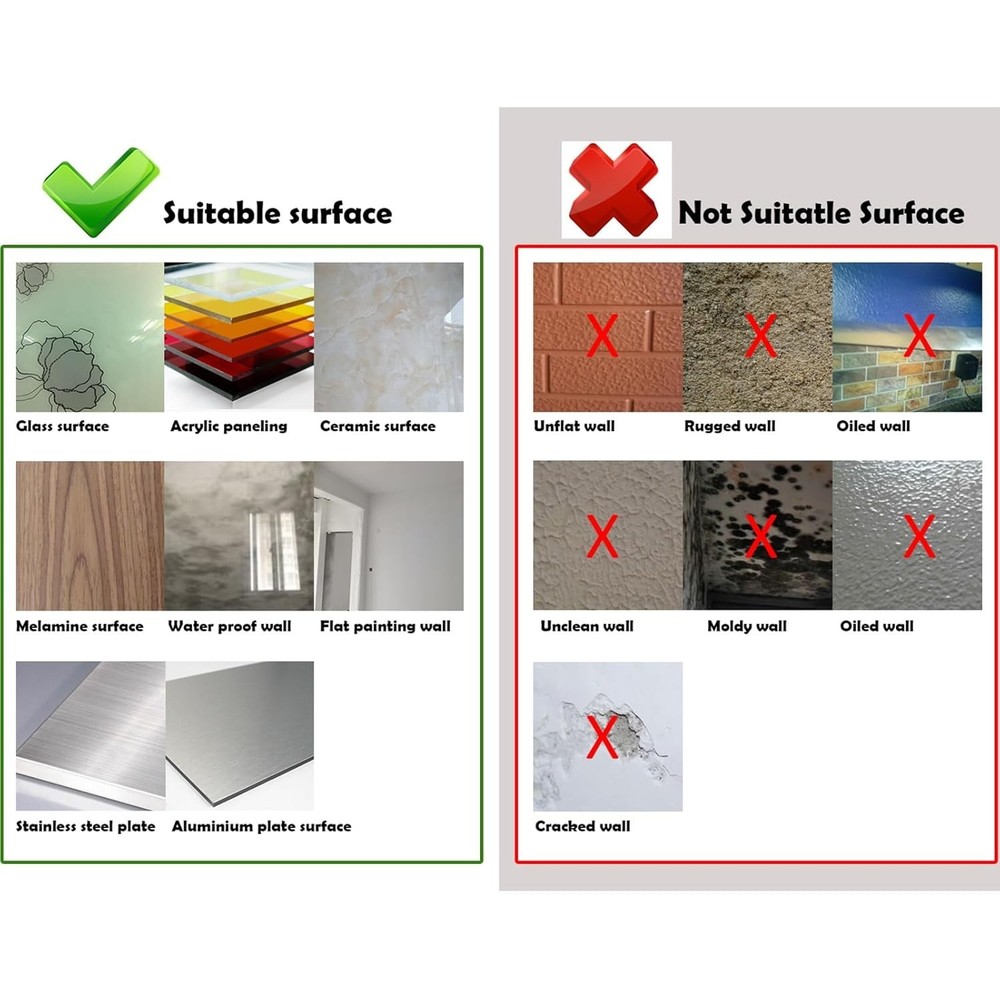 Suitable surface

Glass surface

Acrylic paneling

Ceramic surface

Melamine surface

Water proof wall

Flat painting wall

Stainless steel plate

Aluminium plate surface

Not Suitatle Surface

X
Unflat wall

X
Rugged wall

X
Oiled wall

X
Unclean wall

X
Moldy wall

X
Oiled wall

X
Cracked wall