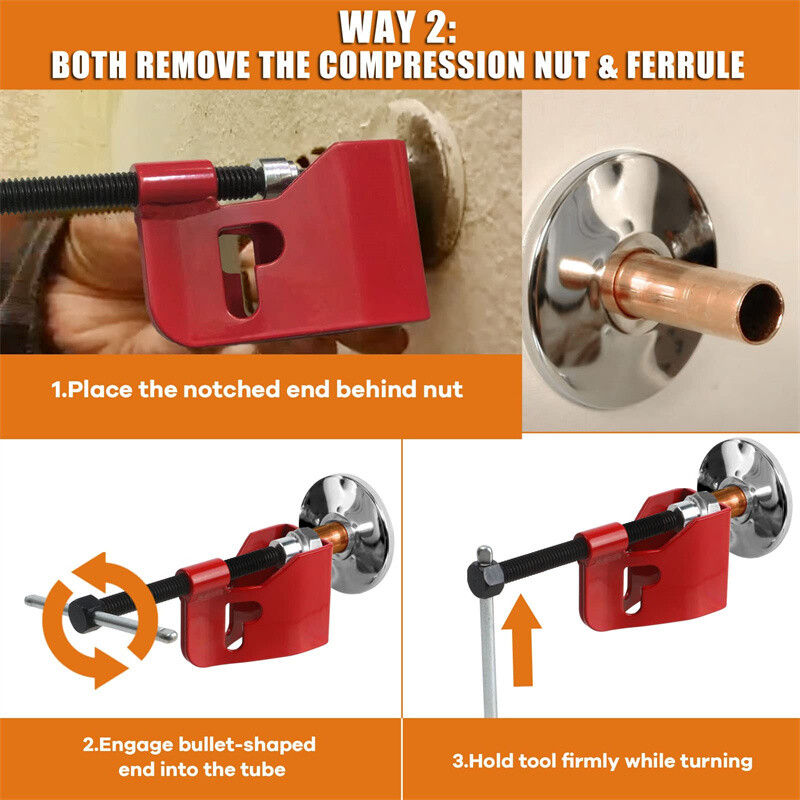 WAY 2:
BOTH REMOVE THE COMPRESSION NUT & FERRULE

1.Place the notched end behind nut

2.Engage bullet-shaped end into the tube

3.Hold tool firmly while turning