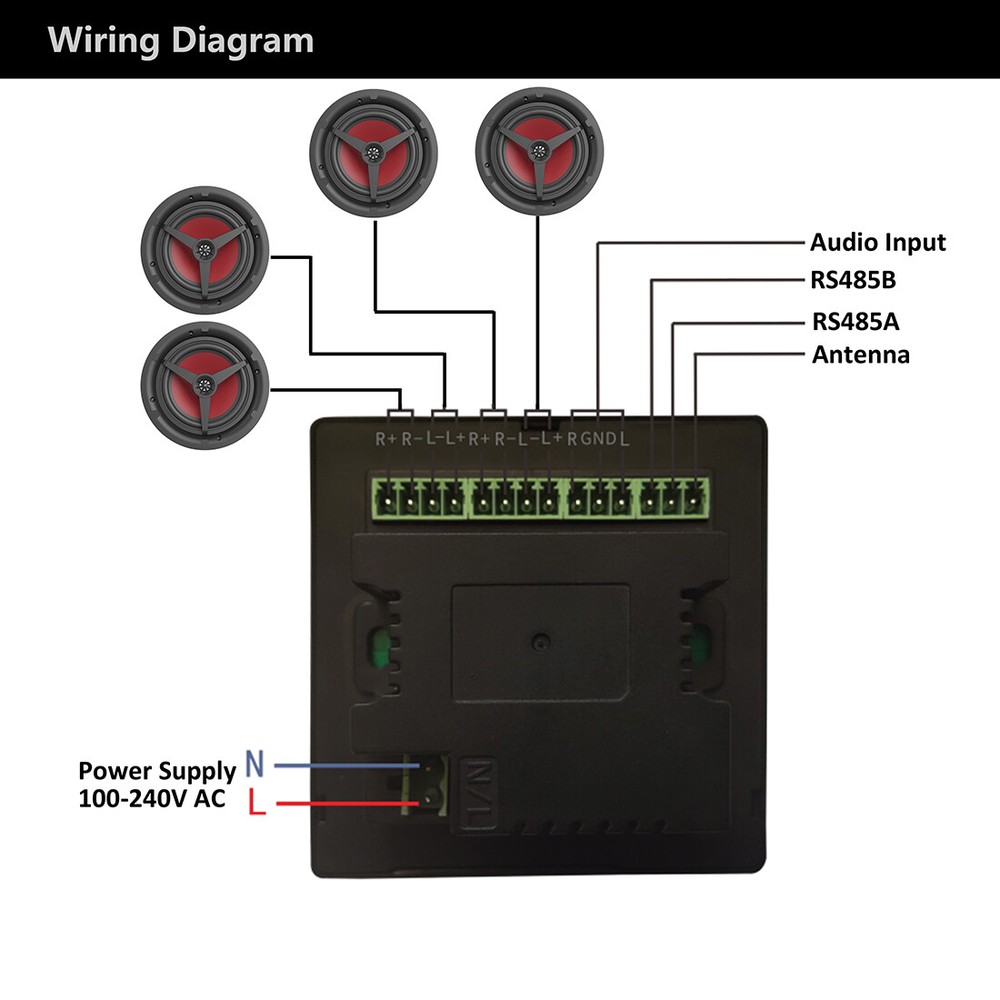 Wiring Diagram

Audio Input
RS485B
RS485A
Antenna

R+ R- L- L+ R+ R- L- L+ R GND L

Power Supply
100-240V AC

N
L

L/N