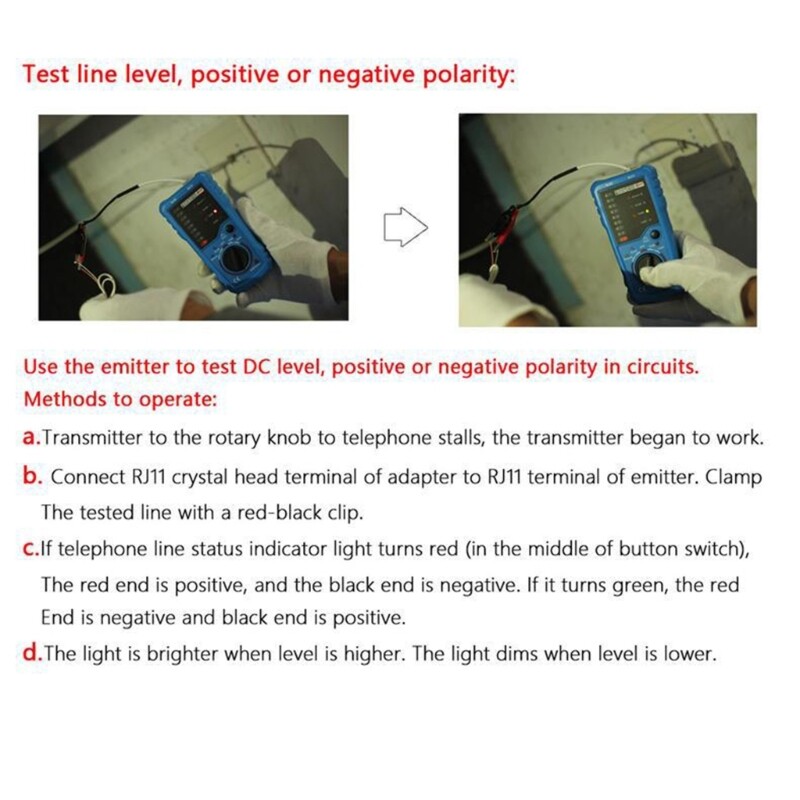 Test line level, positive or negative polarity:

Use the emitter to test DC level, positive or negative polarity in circuits.
Methods to operate:

a.Transmitter to the rotary knob to telephone stalls, the transmitter began to work.

b. Connect RJ11 crystal head terminal of adapter to RJ11 terminal of emitter. Clamp The tested line with a red-black clip.

c.If telephone line status indicator light turns red (in the middle of button switch), The red end is positive, and the black end is negative. If it turns green, the red End is negative and black end is positive.

d.The light is brighter when level is higher. The light dims when level is lower.