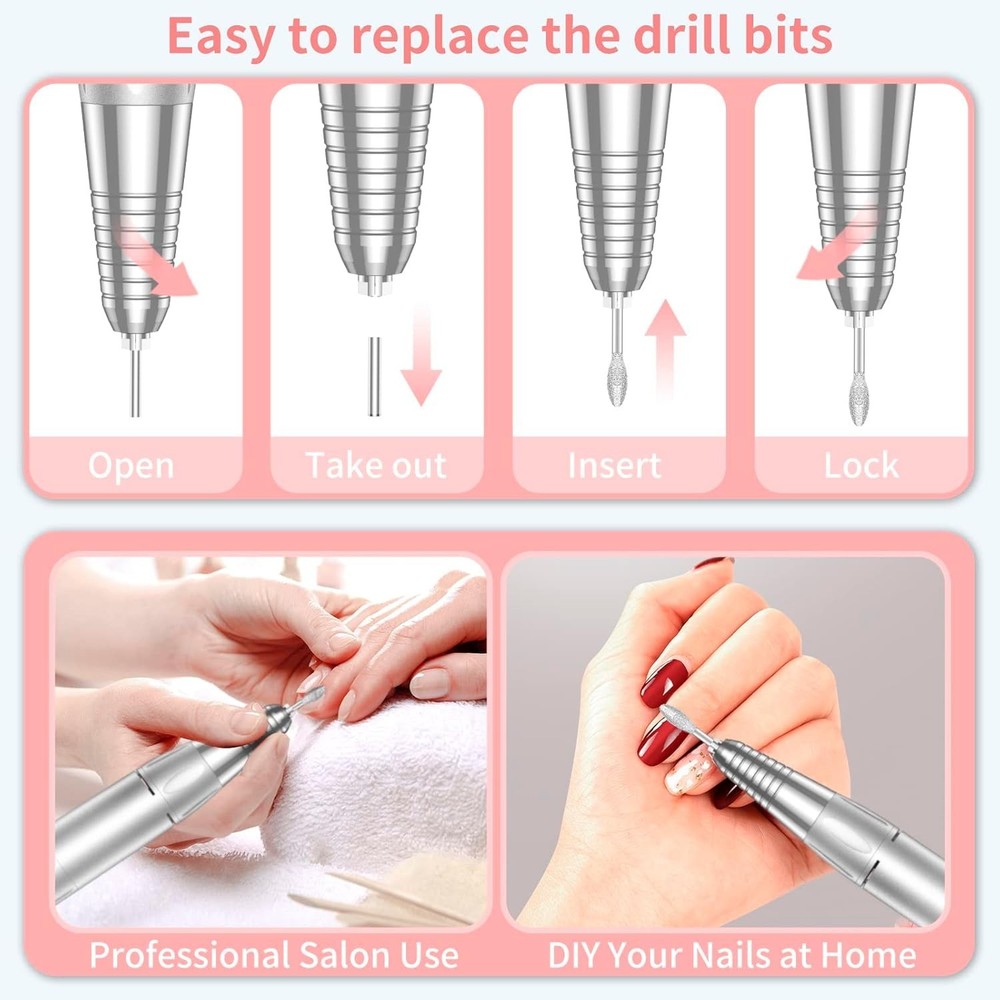 Easy to replace the drill bits

Open

Take out

Insert

Lock

Professional Salon Use

DIY Your Nails at Home