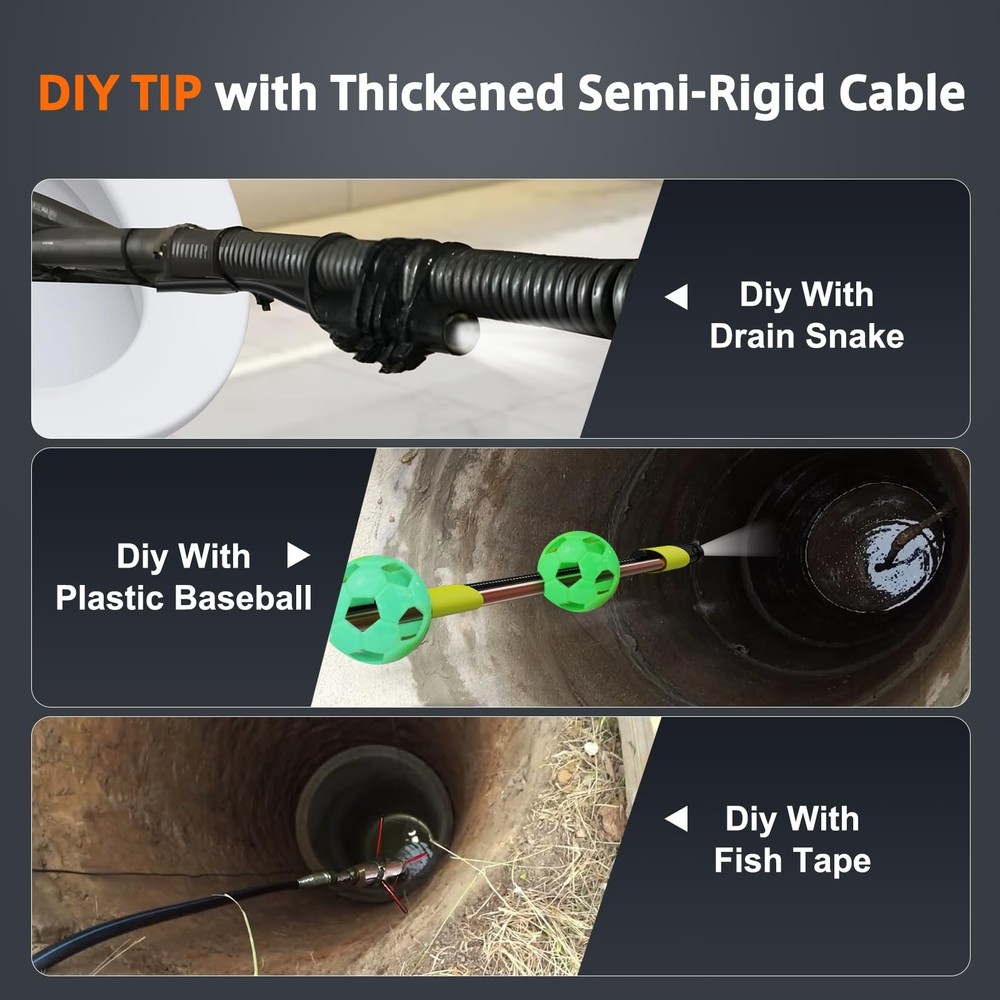 DIY TIP with Thickened Semi-Rigid Cable

Diy With Drain Snake

Diy With Plastic Baseball

Diy With Fish Tape