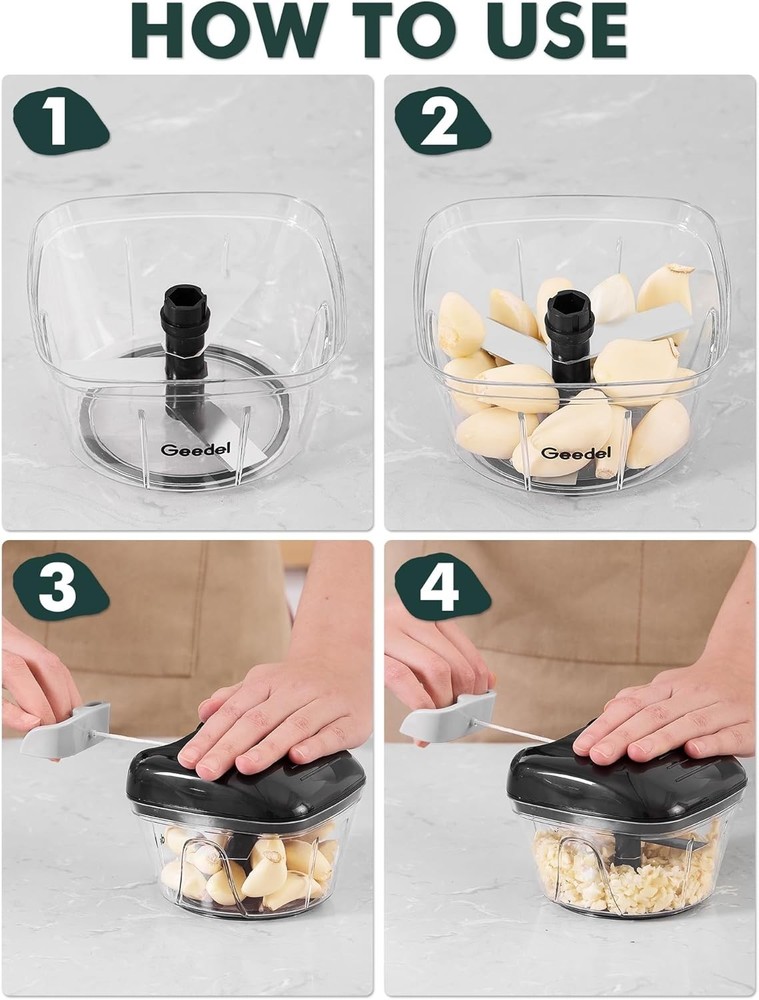 HOW TO USE

1

Geedel

2

Geedel

3

4