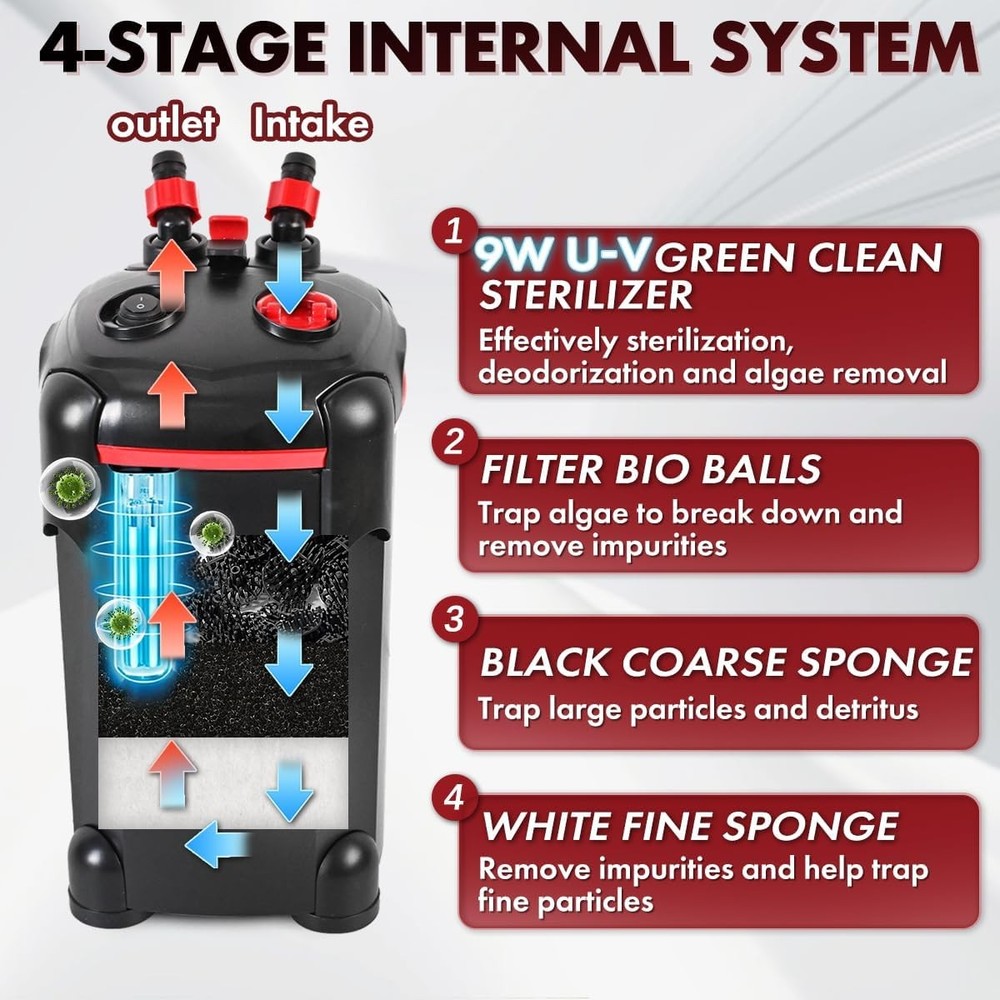 4-STAGE INTERNAL SYSTEM

outlet Intake

1 9W U-V GREEN CLEAN STERILIZER
Effectively sterilization, deodorization and algae removal

2 FILTER BIO BALLS
Trap algae to break down and remove impurities

3 BLACK COARSE SPONGE
Trap large particles and detritus

4 WHITE FINE SPONGE
Remove impurities and help trap fine particles