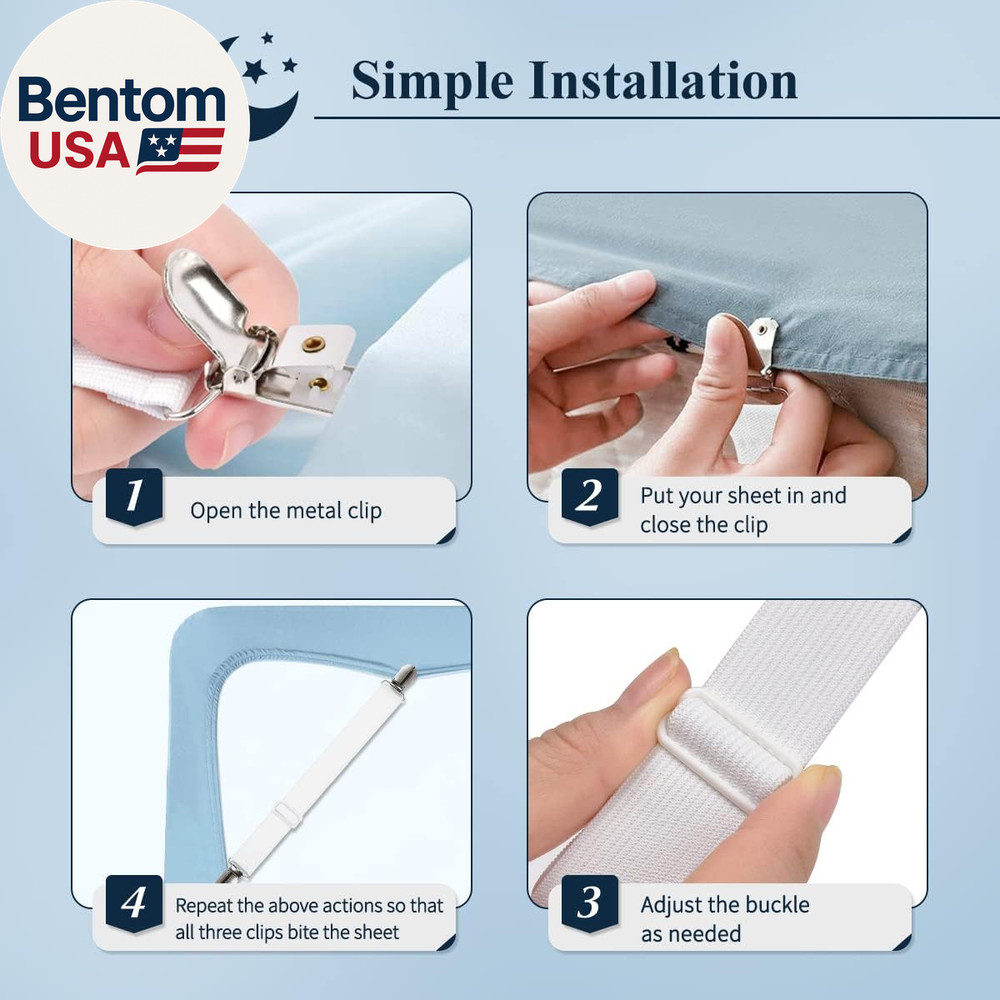 Bentom
USA

Simple Installation

1 Open the metal clip

2 Put your sheet in and close the clip

4 Repeat the above actions so that all three clips bite the sheet

3 Adjust the buckle as needed