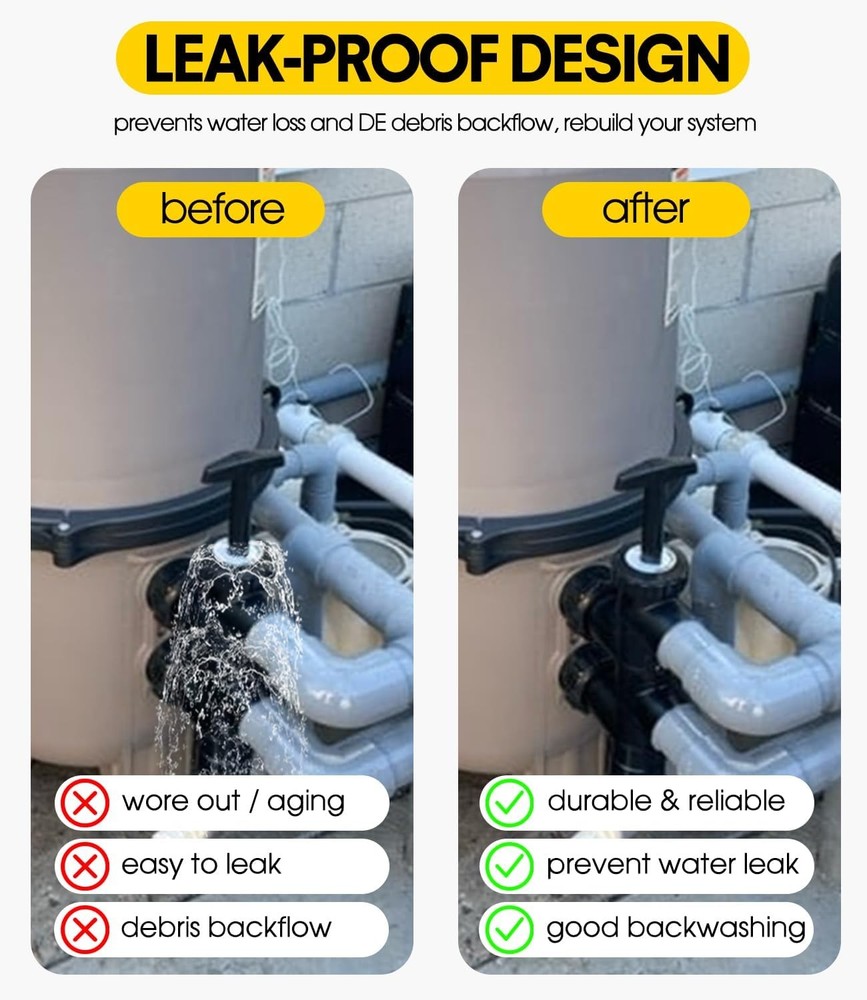 LEAK-PROOF DESIGN

prevents water loss and DE debris backflow, rebuild your system

before

wore out / aging

easy to leak

debris backflow

after

durable & reliable

prevent water leak

good backwashing