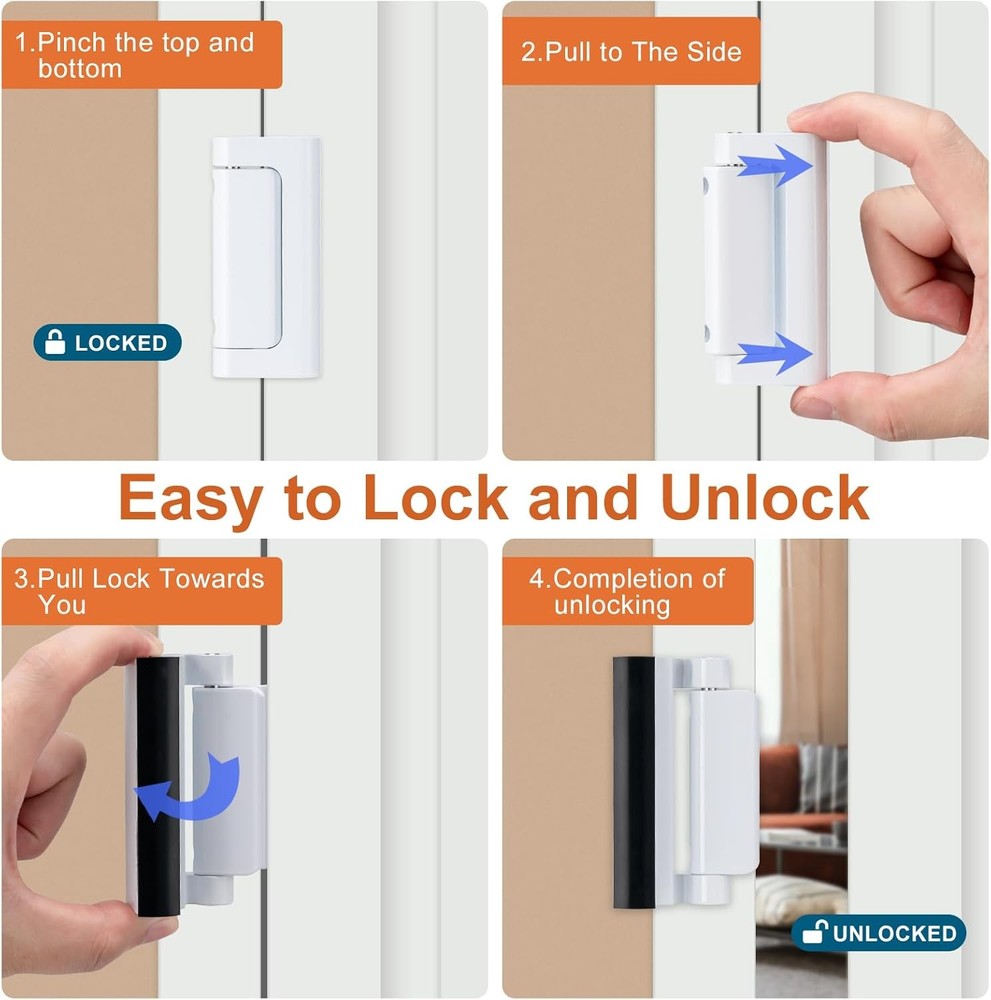 1.Pinch the top and bottom

LOCKED

2.Pull to The Side

Easy to Lock and Unlock

3.Pull Lock Towards You

4.Completion of unlocking

UNLOCKED