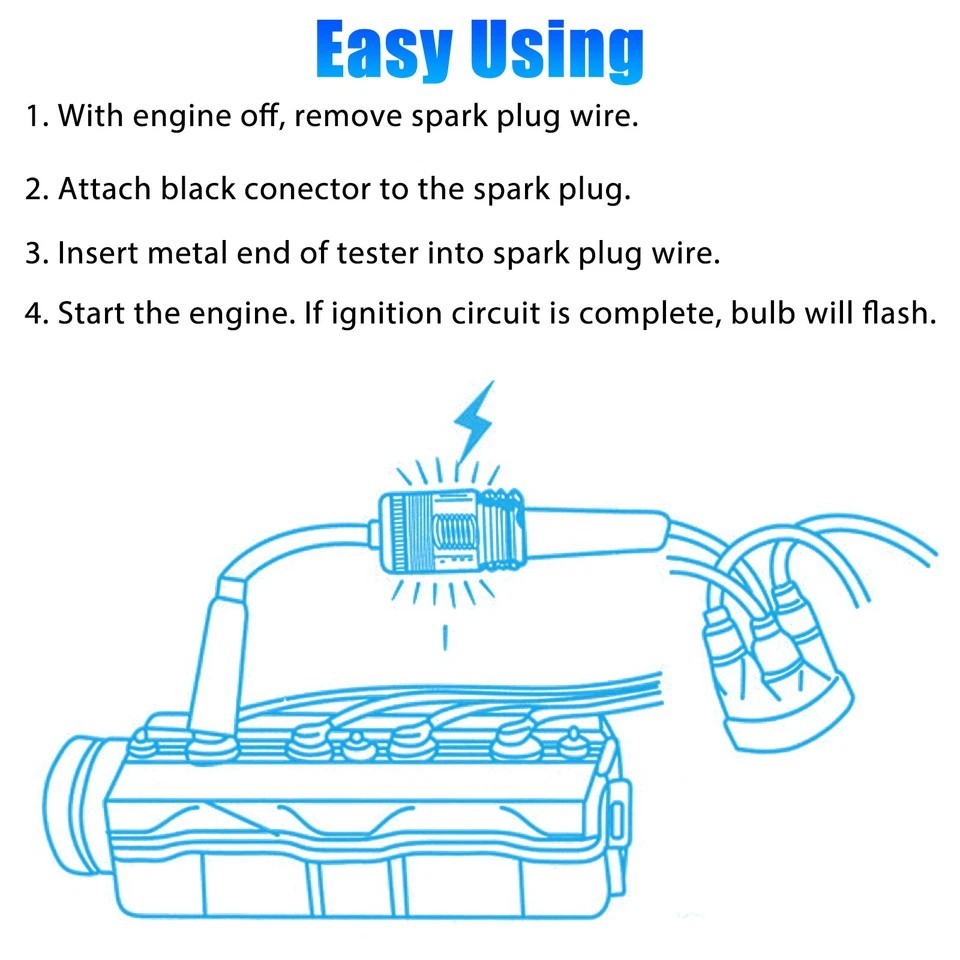 Easy Using

1. With engine off, remove spark plug wire.

2. Attach black conector to the spark plug.

3. Insert metal end of tester into spark plug wire.

4. Start the engine. If ignition circuit is complete, bulb will flash.