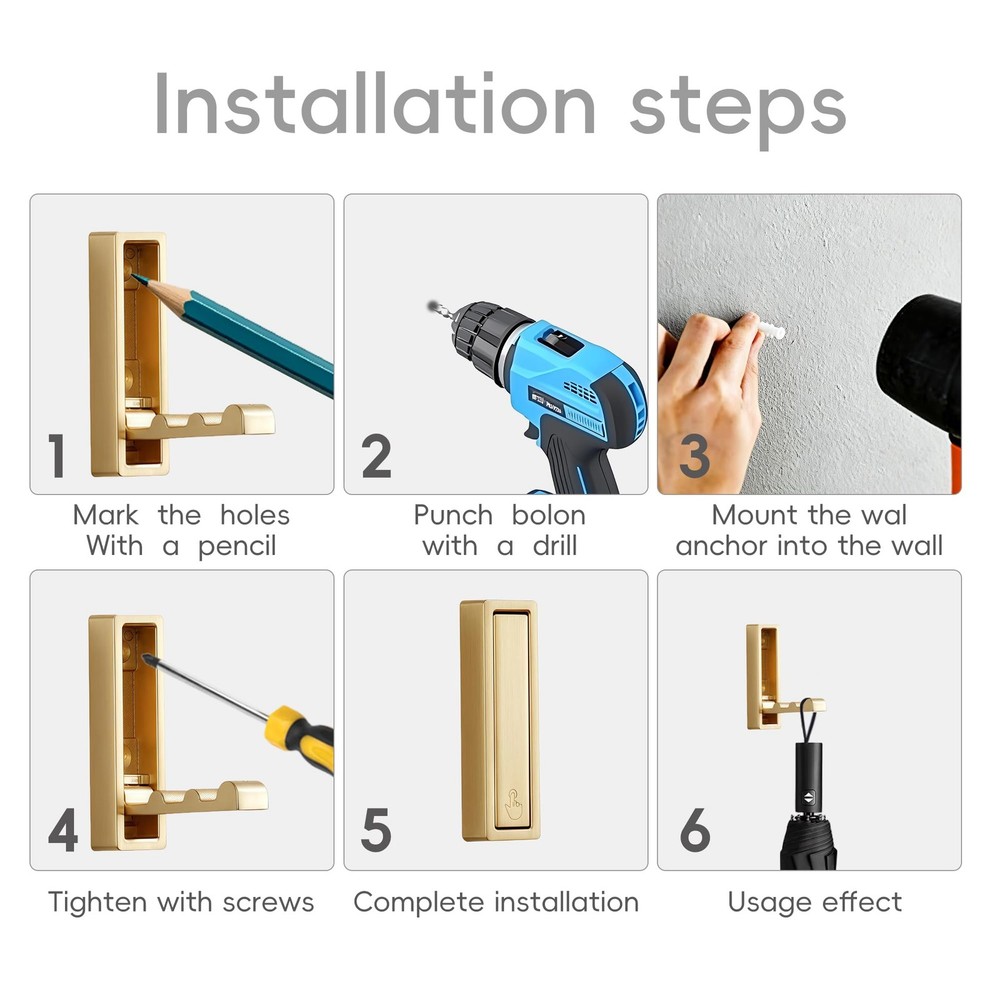 Installation steps

1

Mark the holes
With a pencil

2

Punch bolon
with a drill

3

Mount the wal
anchor into the wall

4

Tighten with screws

5

Complete installation

6

Usage effect