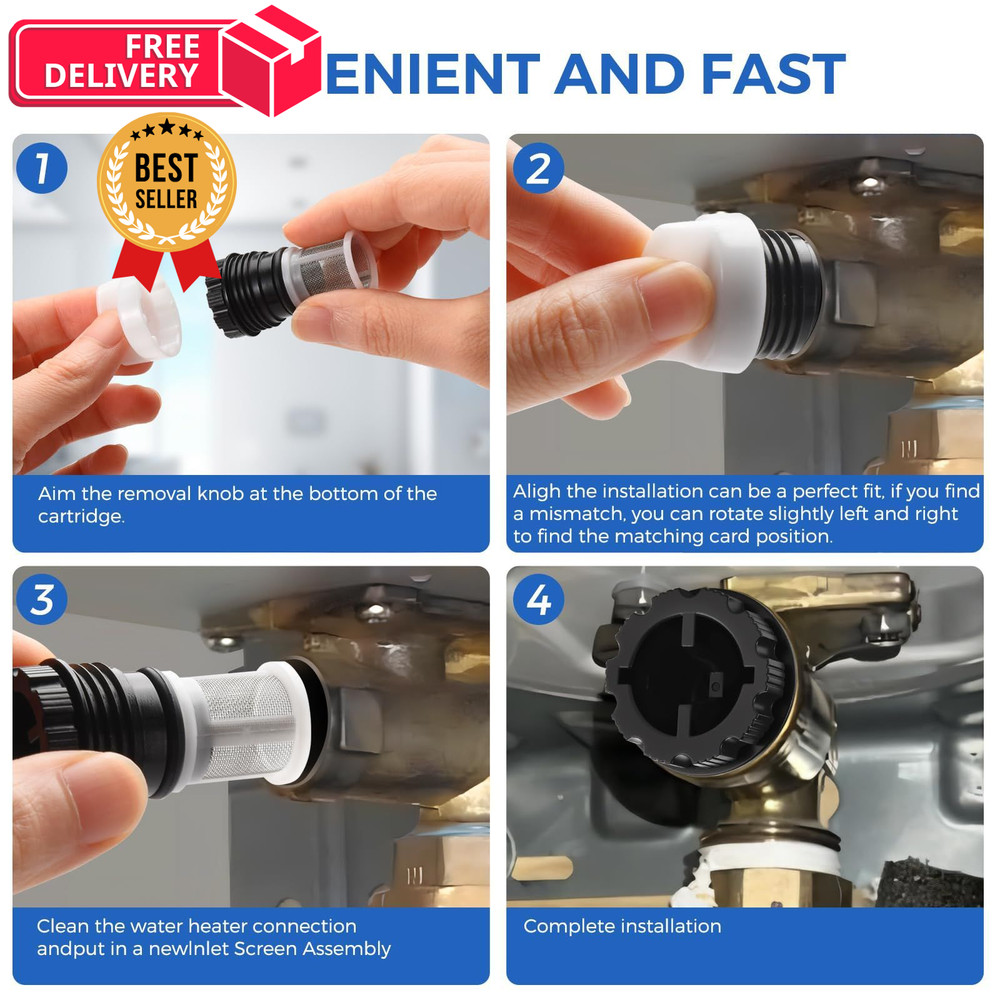 FREE DELIVERY

ENIENT AND FAST

1

BEST SELLER

Aim the removal knob at the bottom of the cartridge.

2

Aligh the installation can be a perfect fit, if you find a mismatch, you can rotate slightly left and right to find the matching card position.

3

Clean the water heater connection andput in a newInlet Screen Assembly

4

Complete installation