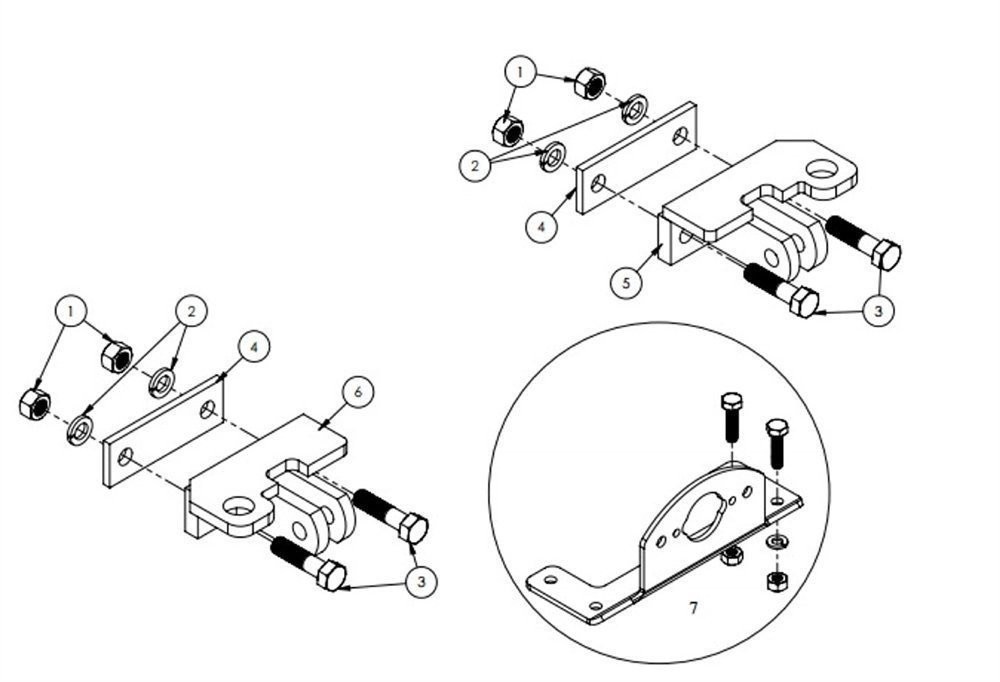 1
2
4
5
3
1
2
4
6
3
7