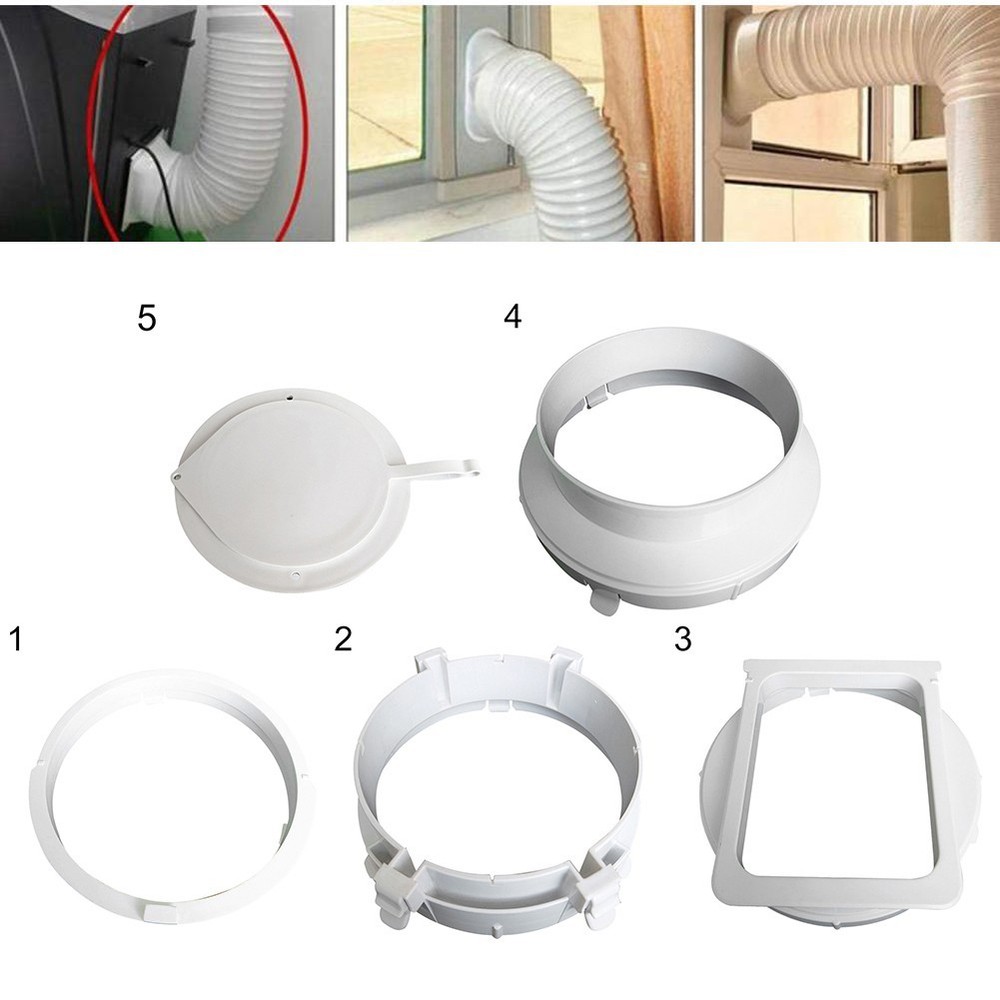 5

4

1

2

3