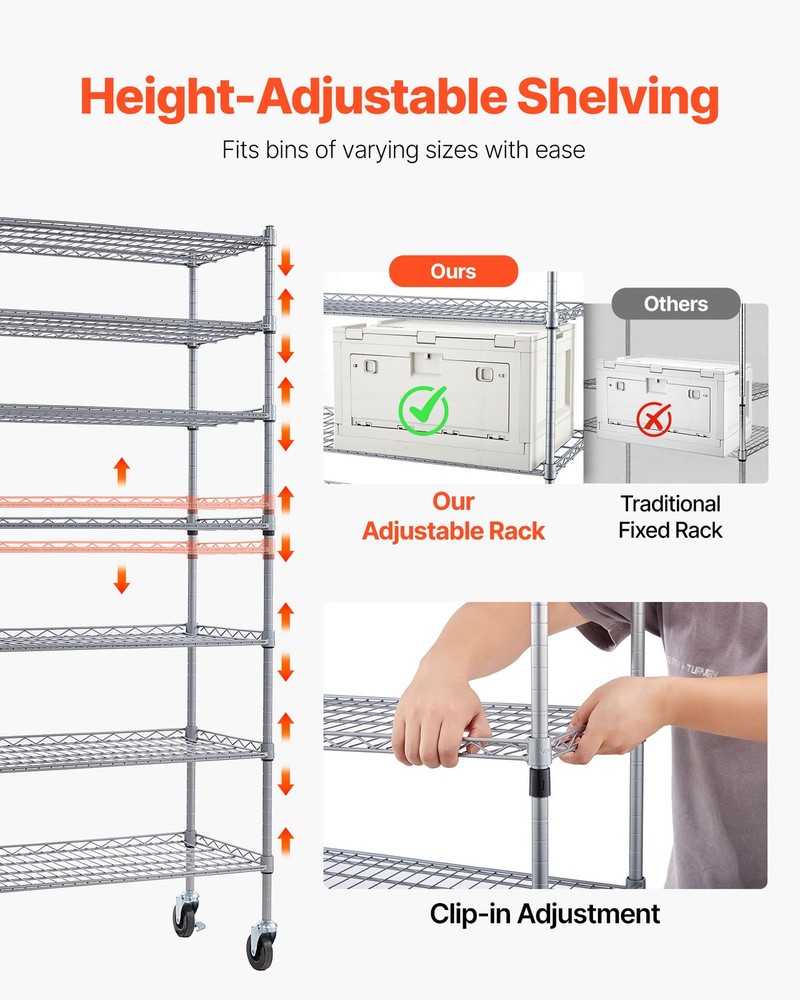 Height-Adjustable Shelving

Fits bins of varying sizes with ease

Ours

Others

Our Adjustable Rack

Traditional Fixed Rack

Clip-in Adjustment