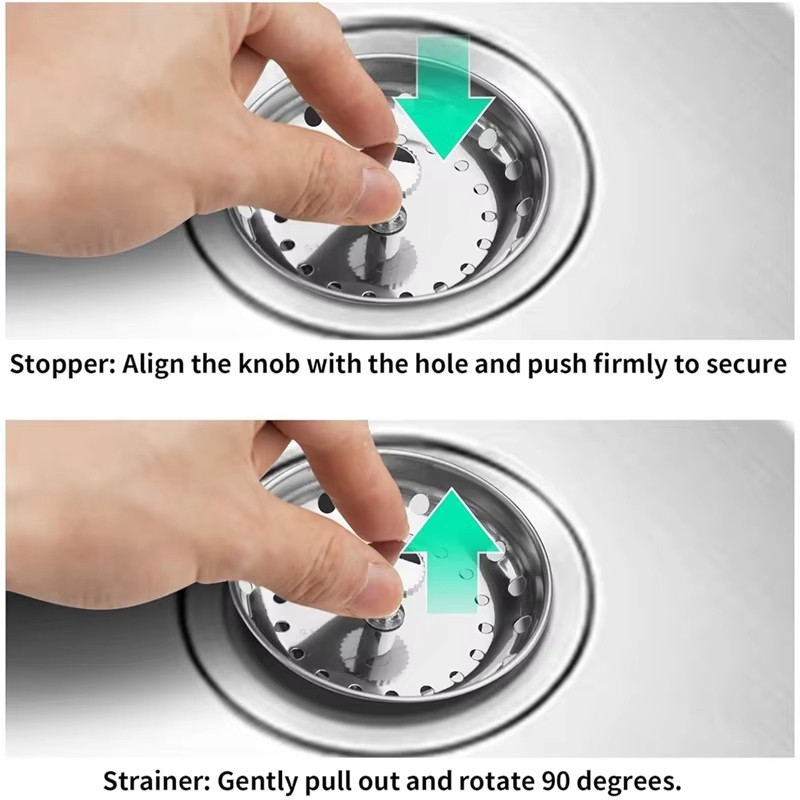 Stopper: Align the knob with the hole and push firmly to secure

Strainer: Gently pull out and rotate 90 degrees.