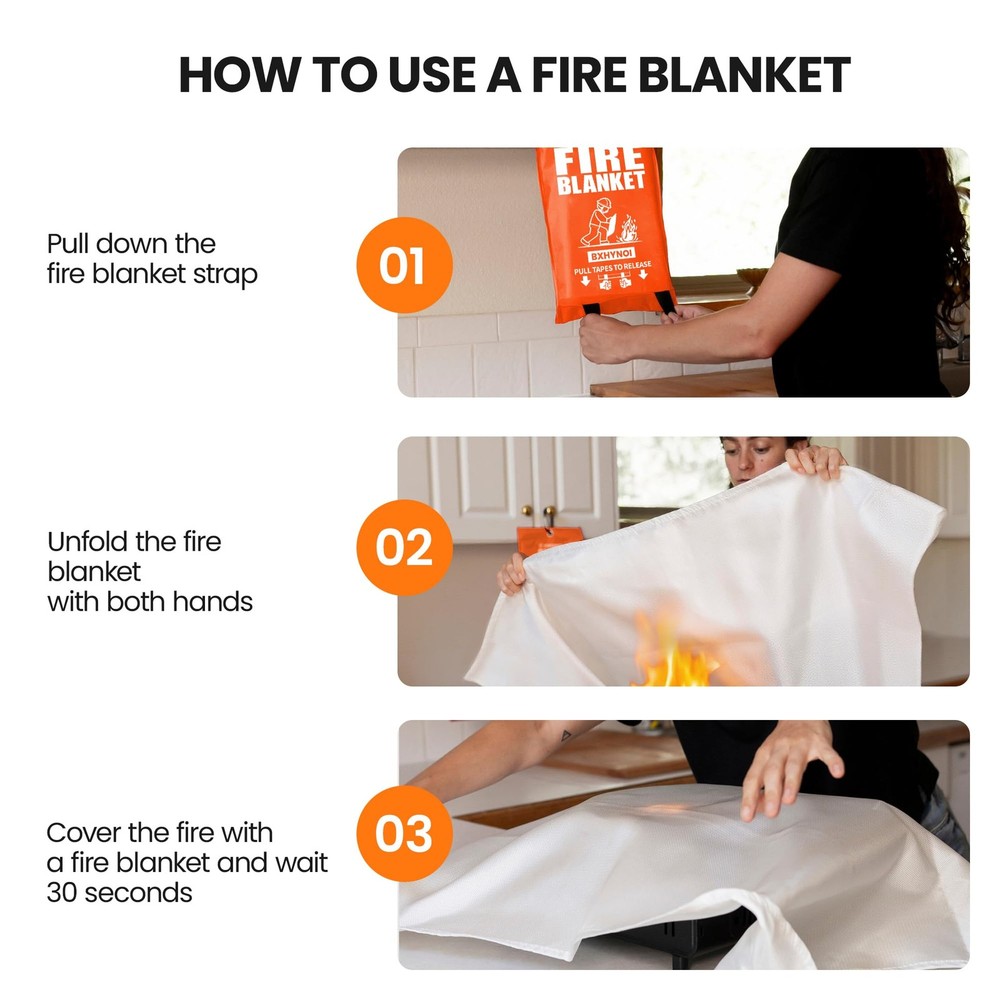 HOW TO USE A FIRE BLANKET

Pull down the fire blanket strap

01

FIRE BLANKET

BXHYNOI

PULL TAPES TO RELEASE

Unfold the fire blanket with both hands

02

Cover the fire with a fire blanket and wait 30 seconds

03