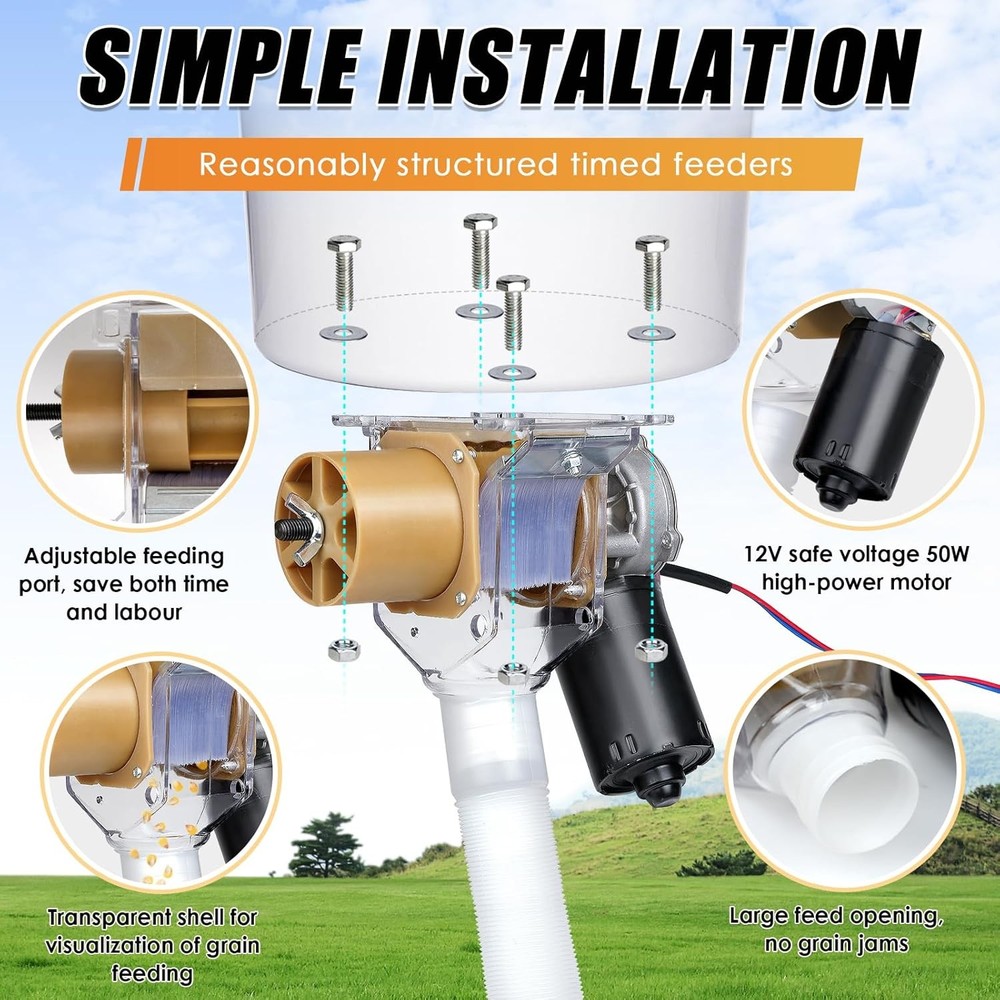 SIMPLE INSTALLATION

Reasonably structured timed feeders

Adjustable feeding port, save both time and labour

12V safe voltage 50W high-power motor

Transparent shell for visualization of grain feeding

Large feed opening, no grain jams