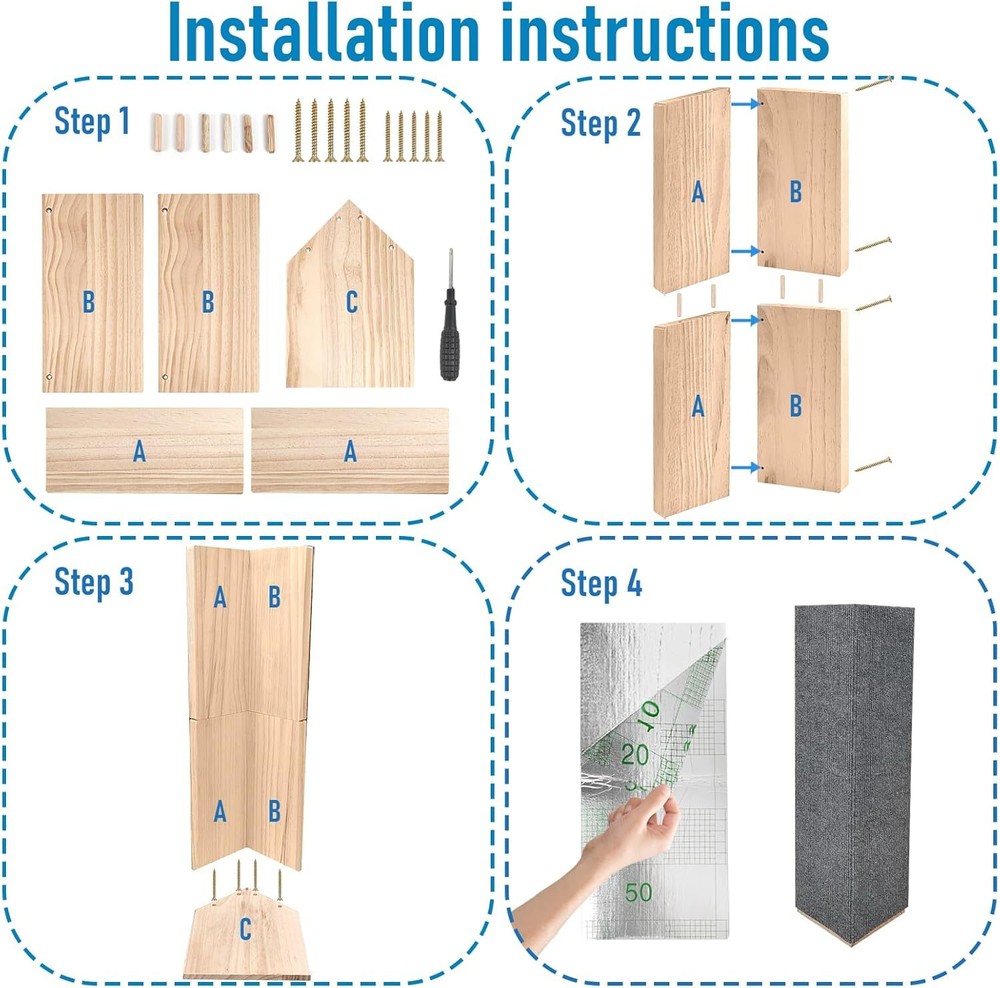 Installation instructions

Step 1

B B C

A A

Step 2

A B

A B

Step 3

A B

A B

C

Step 4

10

20

50