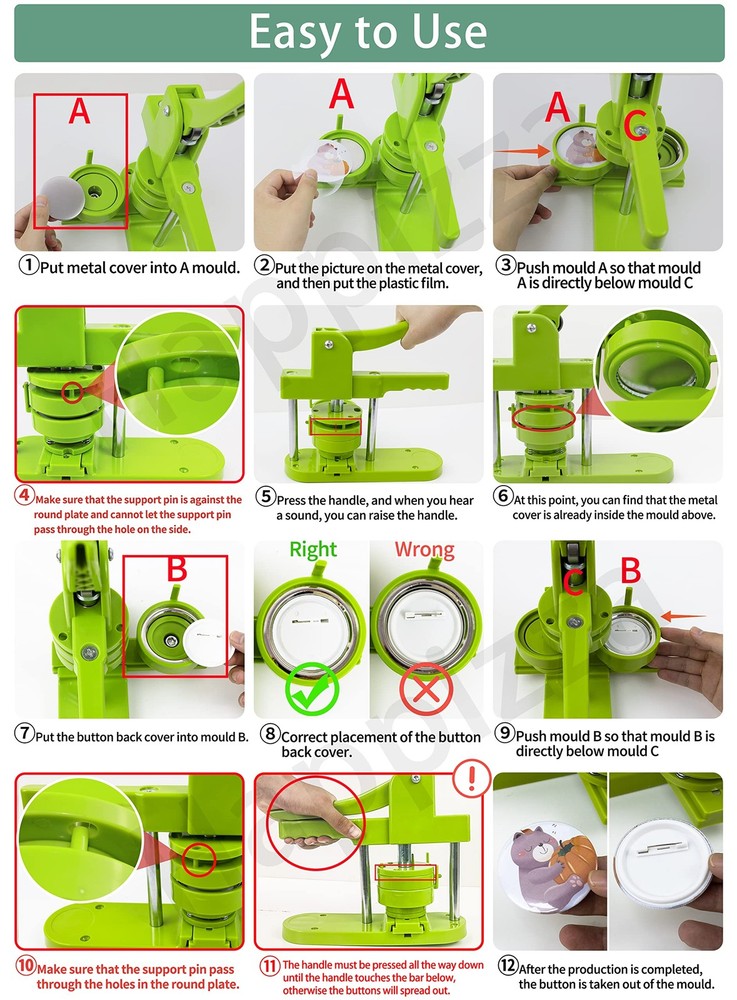 Easy to Use

A

①Put metal cover into A mould.

A

②Put the picture on the metal cover, and then put the plastic film.

A C

③Push mould A so that mould A is directly below mould C

④Make sure that the support pin is against the round plate and cannot let the support pin pass through the hole on the side.

⑤Press the handle, and when you hear a sound, you can raise the handle.

⑥At this point, you can find that the metal cover is already inside the mould above.

B

⑦Put the button back cover into mould B.

Right Wrong

⑧Correct placement of the button back cover.

C B

⑨Push mould B so that mould B is directly below mould C

⑩Make sure that the support pin pass through the holes in the round plate.

!

⑪The handle must be pressed all the way down until the handle touches the bar below, otherwise the buttons will spread out.

⑫After the production is completed, the button is taken out of the mould.