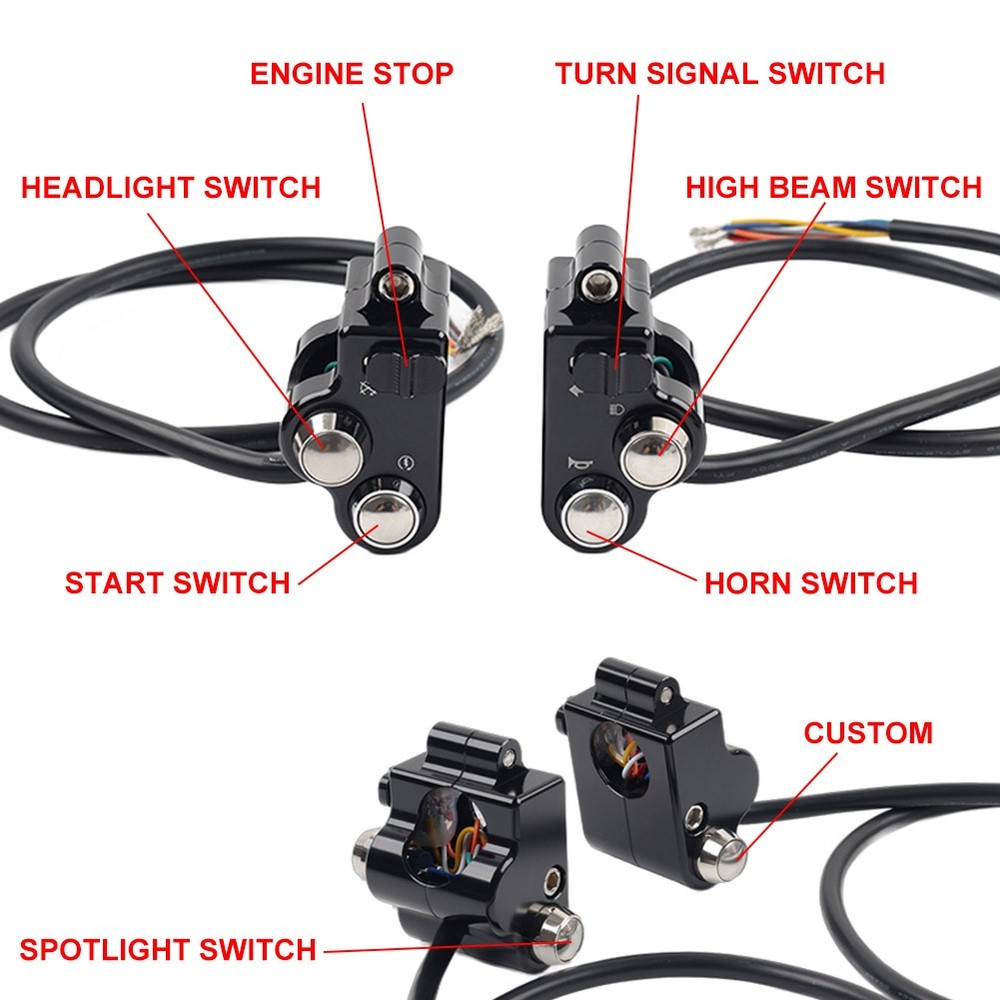 ENGINE STOP

TURN SIGNAL SWITCH

HEADLIGHT SWITCH

HIGH BEAM SWITCH

START SWITCH

HORN SWITCH

CUSTOM

SPOTLIGHT SWITCH