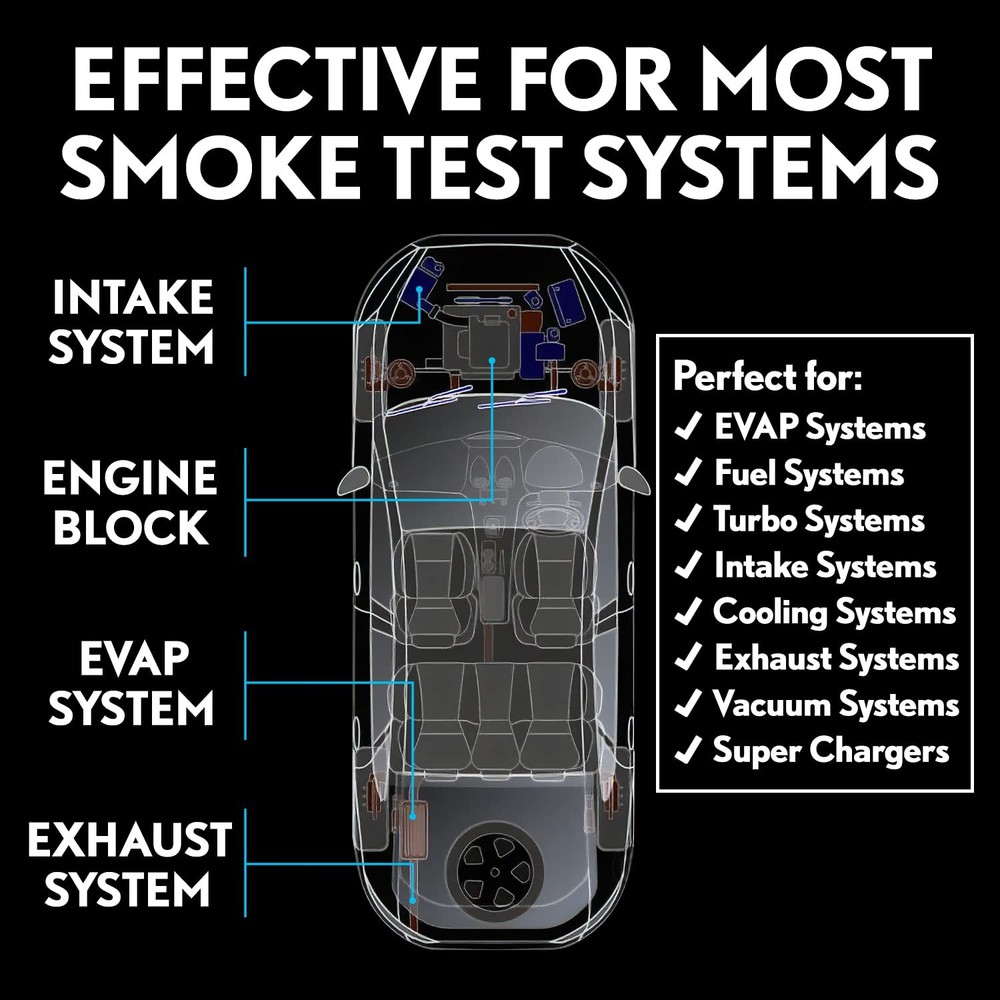 EFFECTIVE FOR MOST SMOKE TEST SYSTEMS

INTAKE SYSTEM

ENGINE BLOCK

EVAP SYSTEM

EXHAUST SYSTEM

Perfect for:
✓ EVAP Systems
✓ Fuel Systems
✓ Turbo Systems
✓ Intake Systems
✓ Cooling Systems
✓ Exhaust Systems
✓ Vacuum Systems
✓ Super Chargers