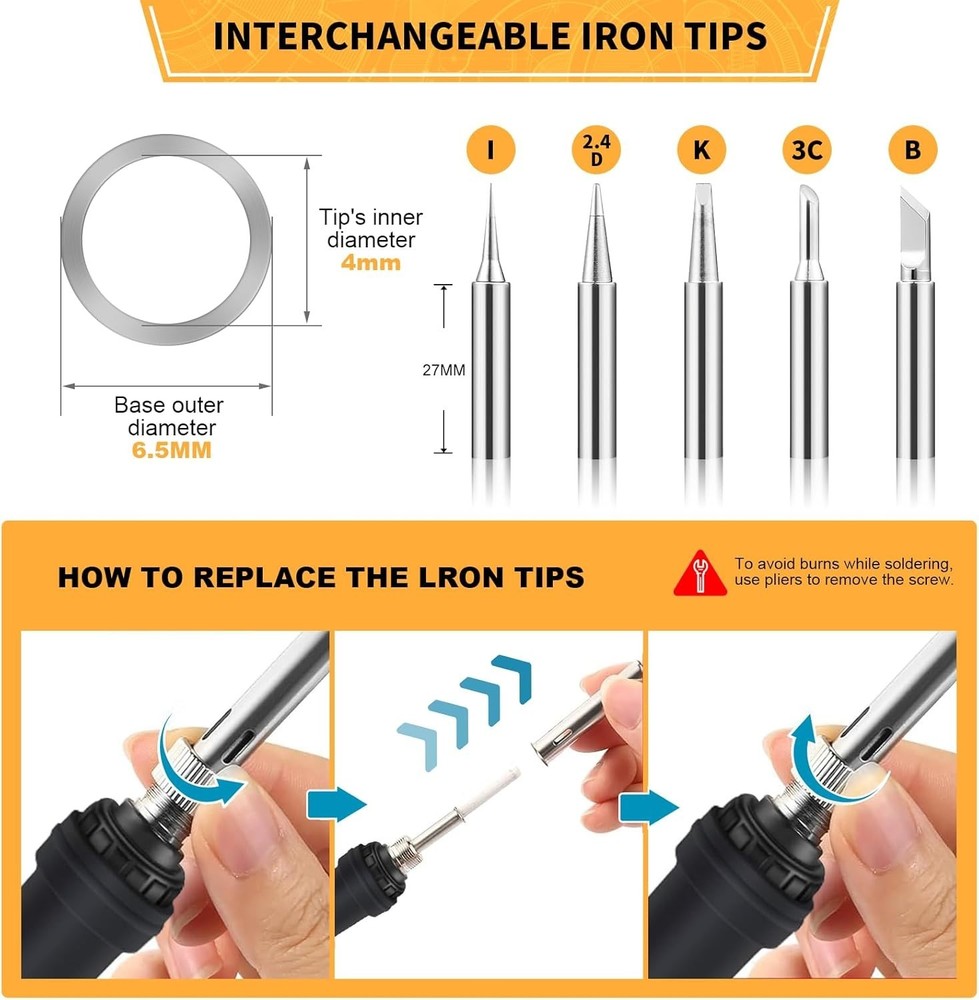 INTERCHANGEABLE IRON TIPS

Tip's inner diameter
4mm

Base outer diameter
6.5MM

I
2.4 D
K
3C
B

27MM

HOW TO REPLACE THE LRON TIPS

To avoid burns while soldering, use pliers to remove the screw.