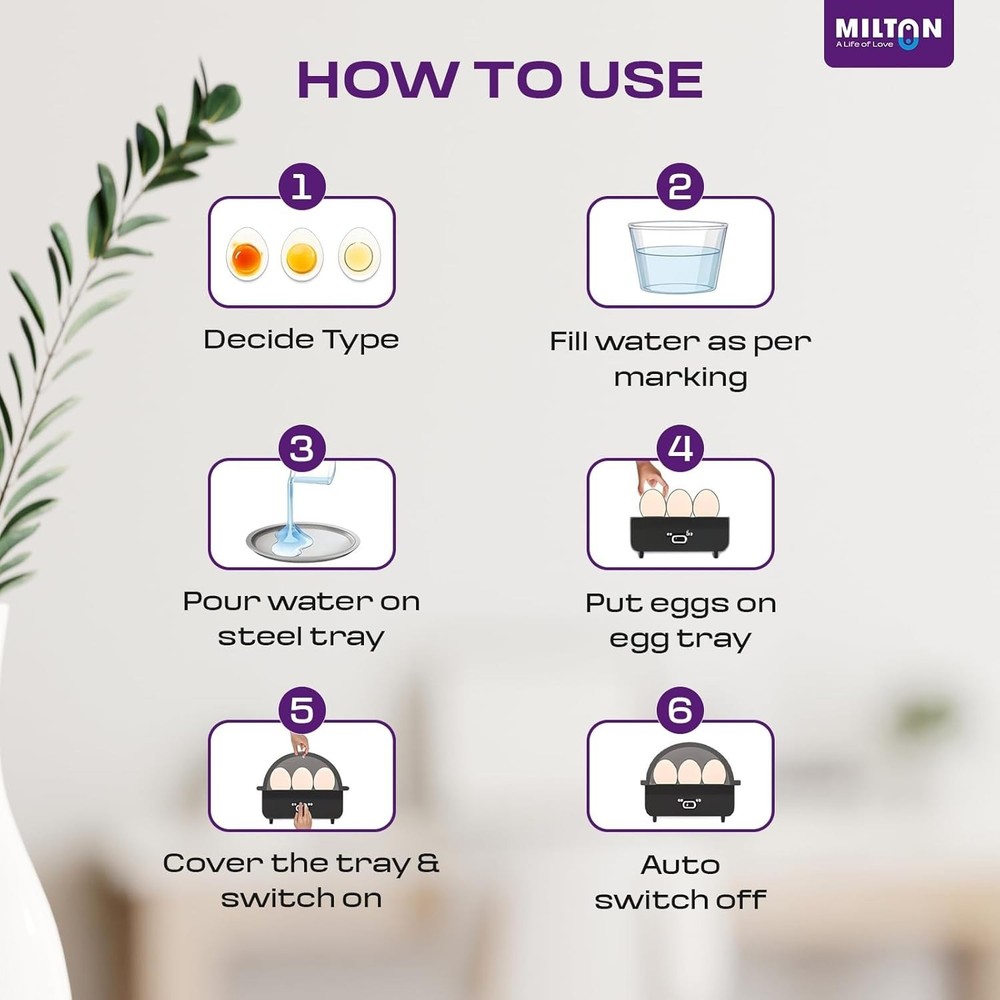 MILTON
A Life of Love

HOW TO USE

1
Decide Type

2
Fill water as per marking

3
Pour water on steel tray

4
Put eggs on egg tray

5
Cover the tray & switch on

6
Auto switch off