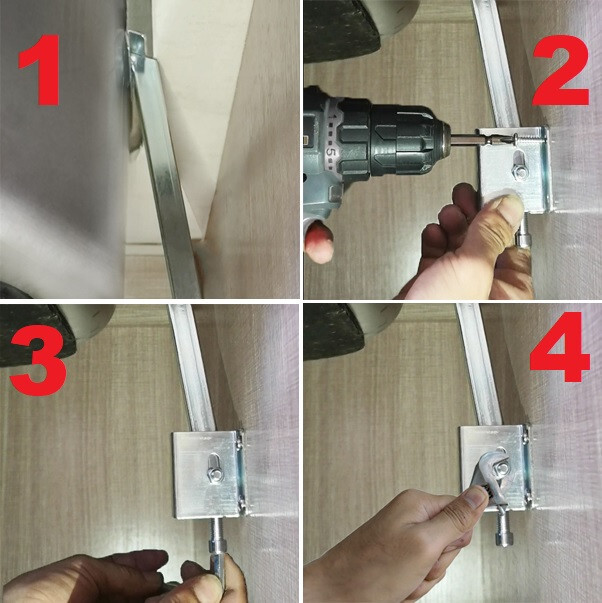 1

2

5

3

4