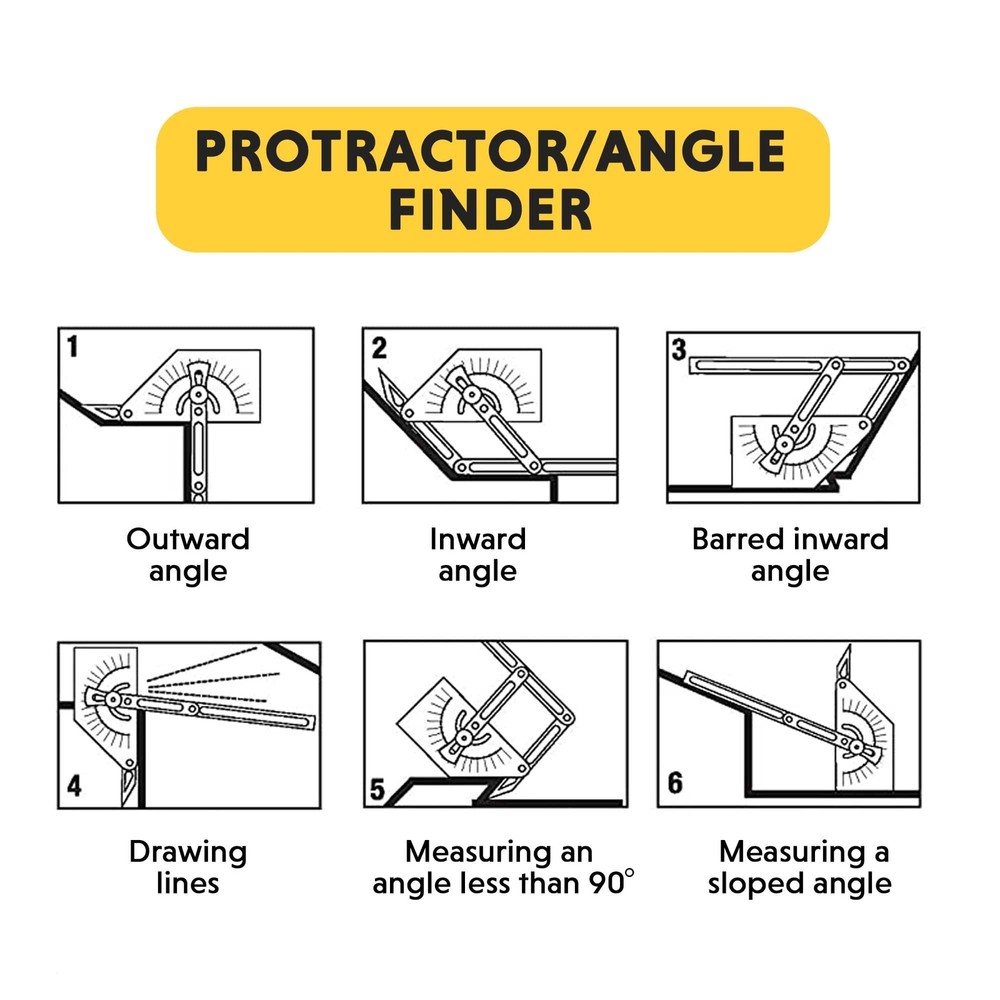 PROTRACTOR/ANGLE FINDER

1

Outward angle

2

Inward angle

3

Barred inward angle

4

Drawing lines

5

Measuring an angle less than 90°

6

Measuring a sloped angle