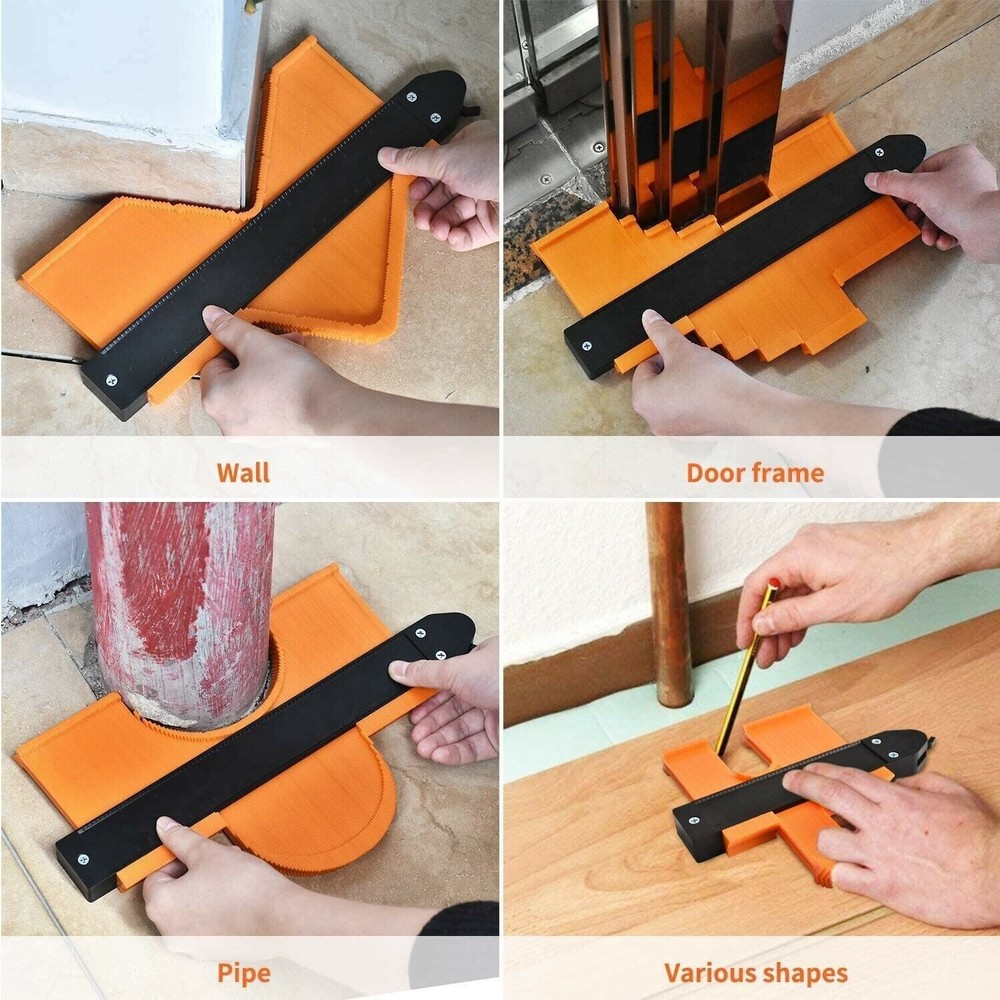 Wall

Door frame

Pipe

Various shapes