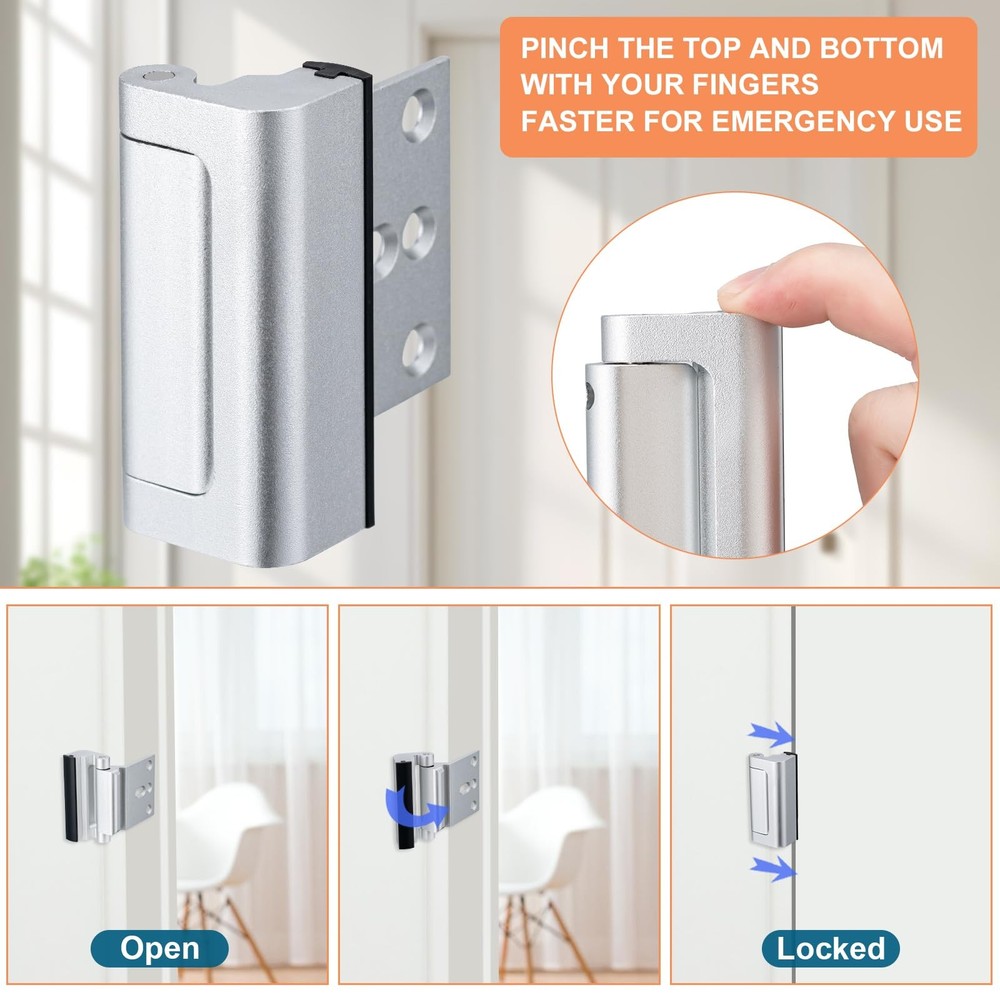 PINCH THE TOP AND BOTTOM WITH YOUR FINGERS FASTER FOR EMERGENCY USE

Open

Locked