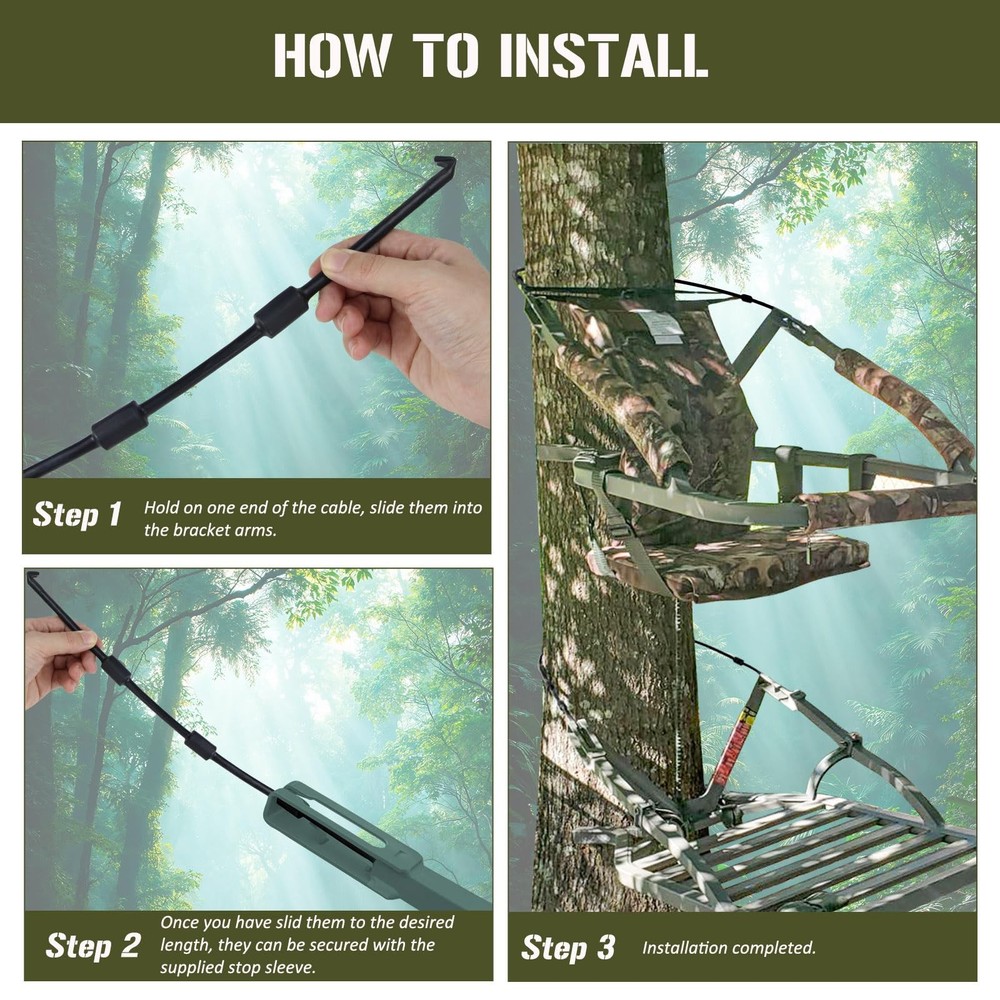 HOW TO INSTALL

Step 1 Hold on one end of the cable, slide them into the bracket arms.

Step 2 Once you have slid them to the desired length, they can be secured with the supplied stop sleeve.

Step 3 Installation completed.