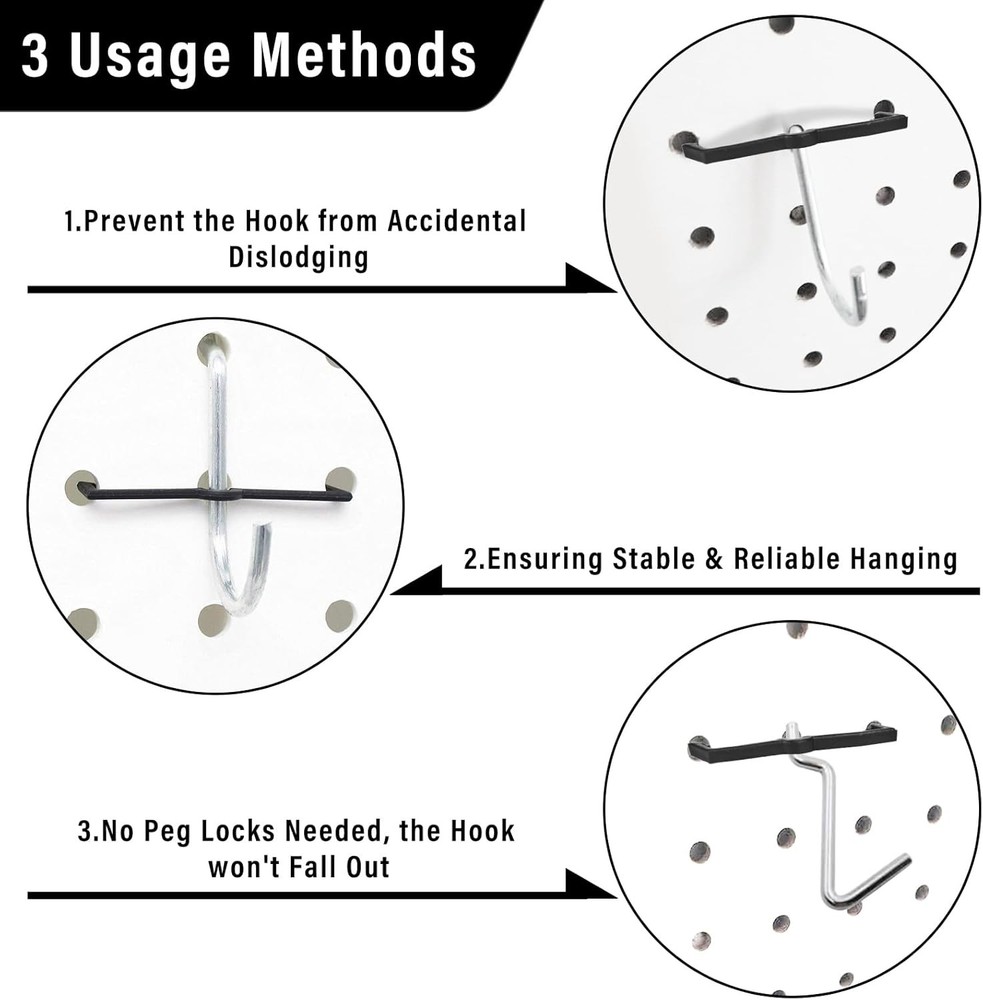 3 Usage Methods

1.Prevent the Hook from Accidental Dislodging

2.Ensuring Stable & Reliable Hanging

3.No Peg Locks Needed, the Hook won't Fall Out