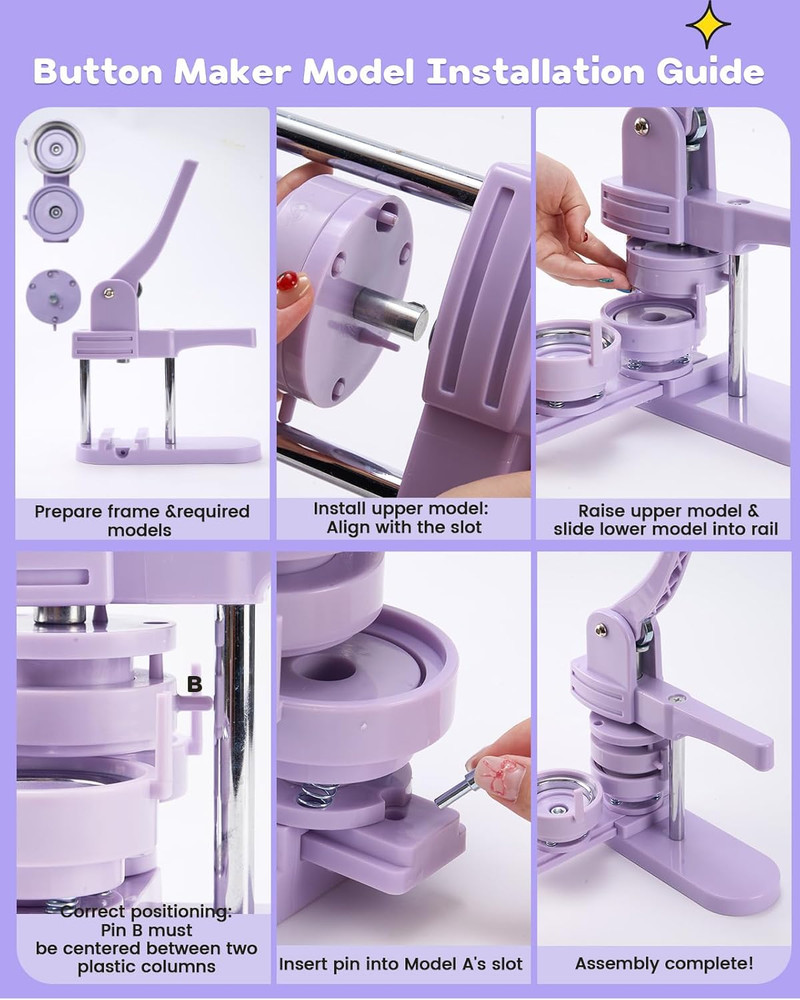 Button Maker Model Installation Guide

Prepare frame &required models

Install upper model: Align with the slot

Raise upper model & slide lower model into rail

B

Correct positioning: Pin B must be centered between two plastic columns

Insert pin into Model A's slot

Assembly complete!