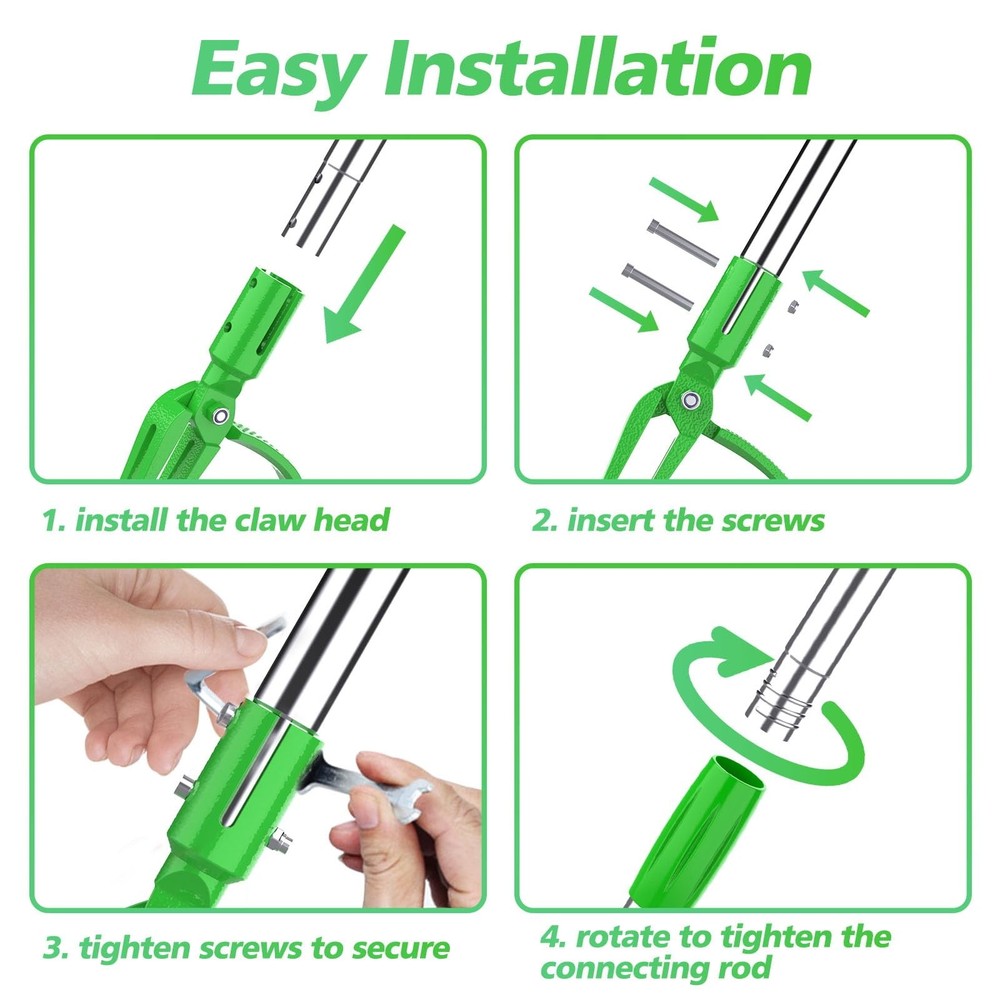 Easy Installation

1. install the claw head

2. insert the screws

3. tighten screws to secure

4. rotate to tighten the connecting rod