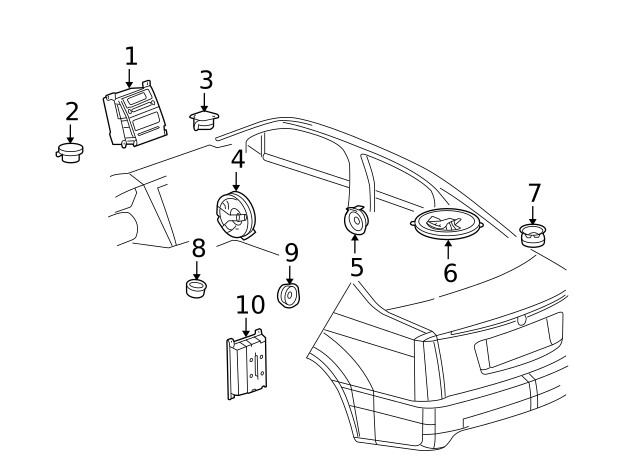 1
2
3
4
7
8
9
5
6
10