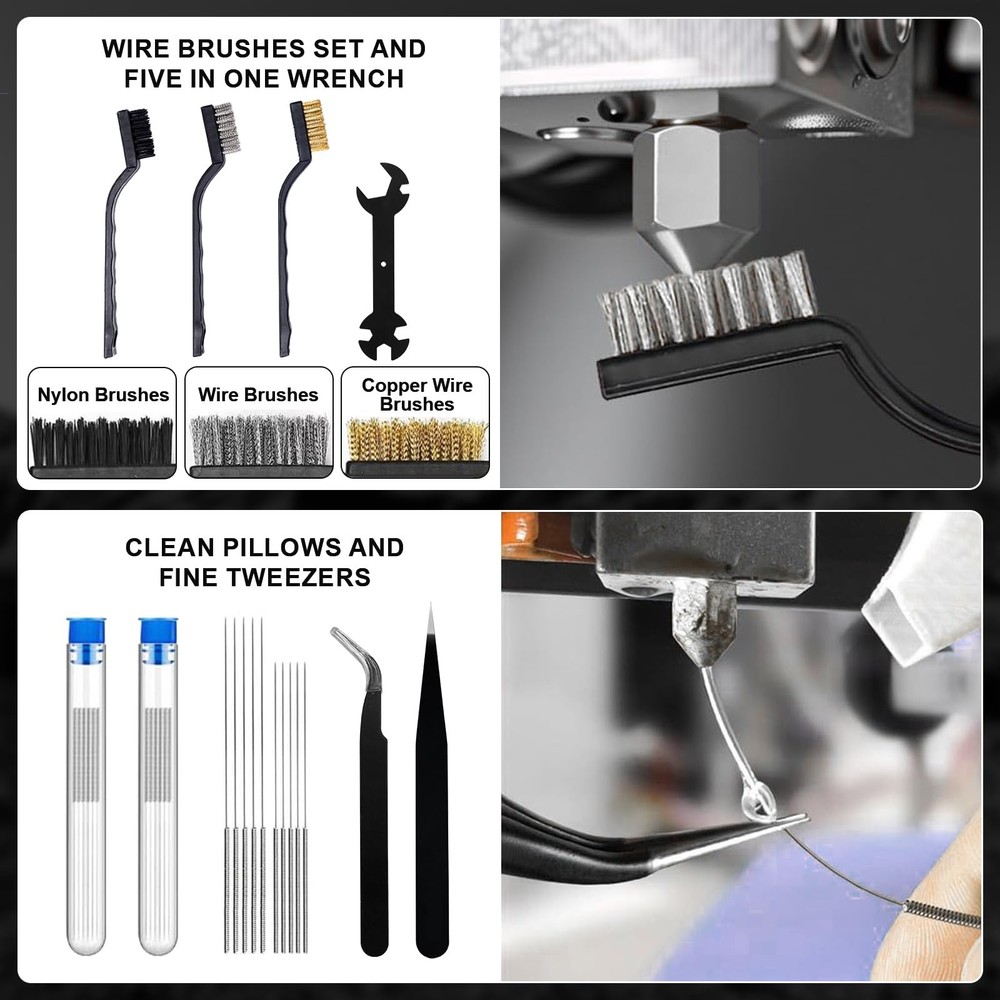 WIRE BRUSHES SET AND FIVE IN ONE WRENCH

Nylon Brushes

Wire Brushes

Copper Wire Brushes

CLEAN PILLOWS AND FINE TWEEZERS