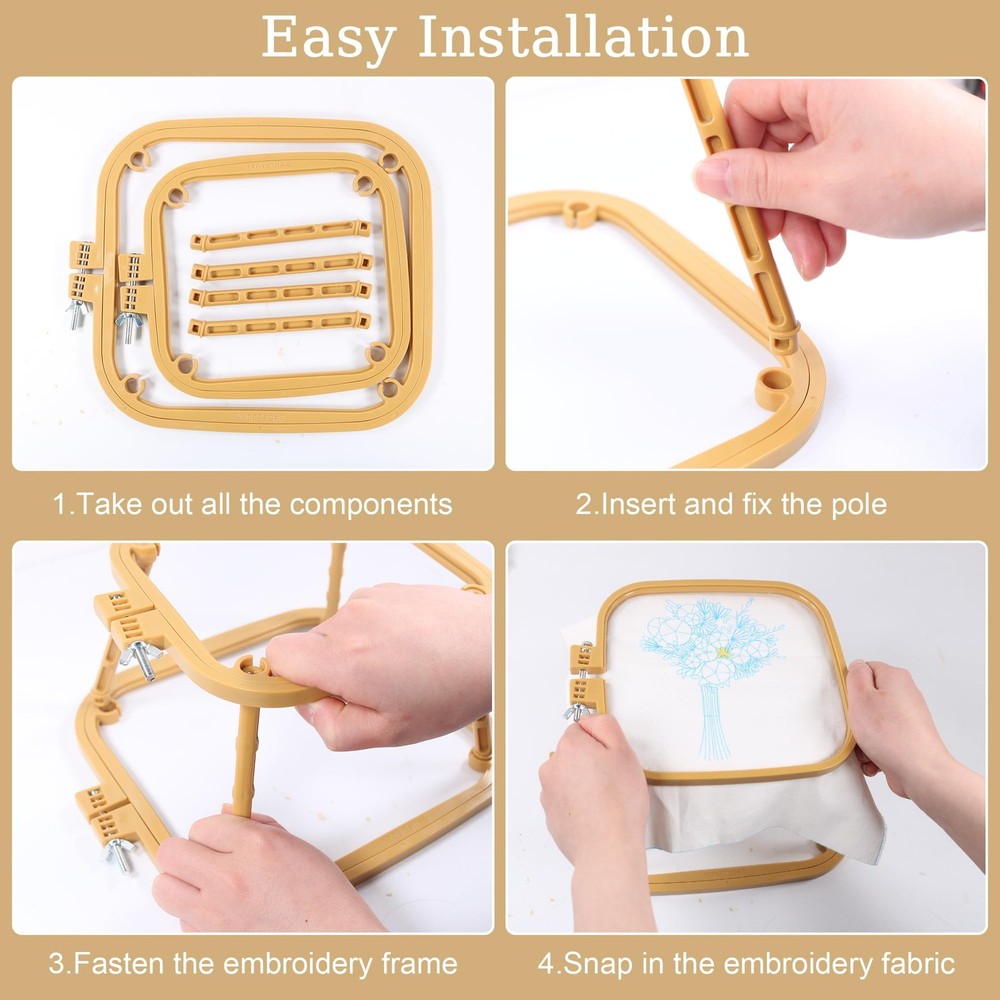 Easy Installation

1.Take out all the components

2.Insert and fix the pole

3.Fasten the embroidery frame

4.Snap in the embroidery fabric