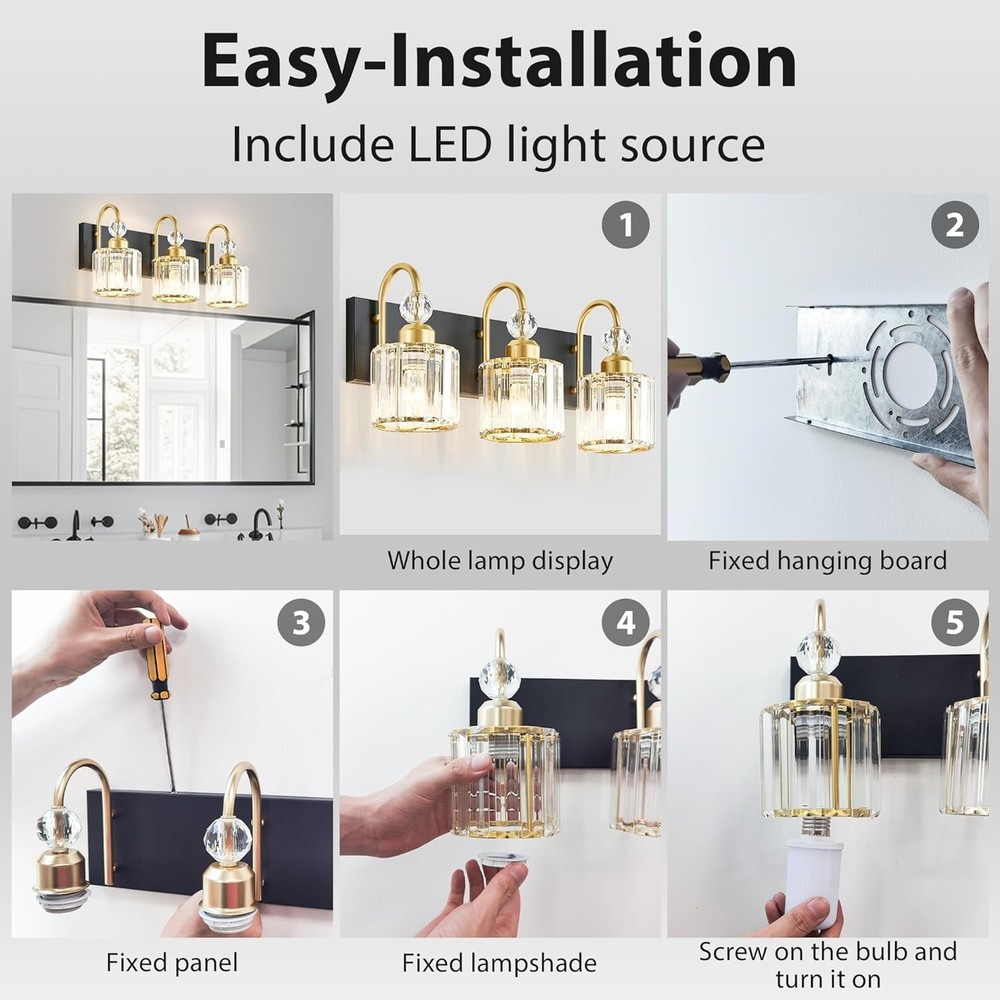 Easy-Installation

Include LED light source

1

Whole lamp display

2

Fixed hanging board

3

Fixed panel

4

Fixed lampshade

5

Screw on the bulb and turn it on