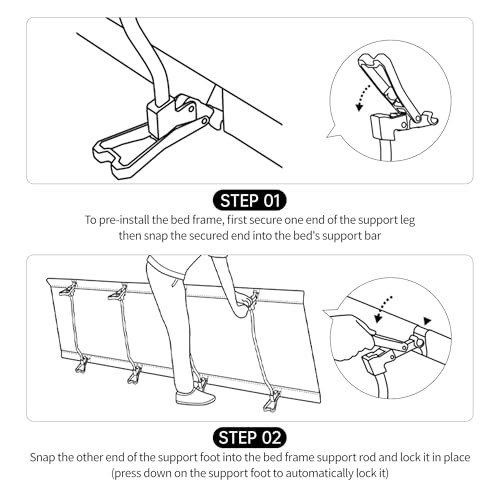 STEP 01

To pre-install the bed frame, first secure one end of the support leg then snap the secured end into the bed's support bar

STEP 02

Snap the other end of the support foot into the bed frame support rod and lock it in place (press down on the support foot to automatically lock it)