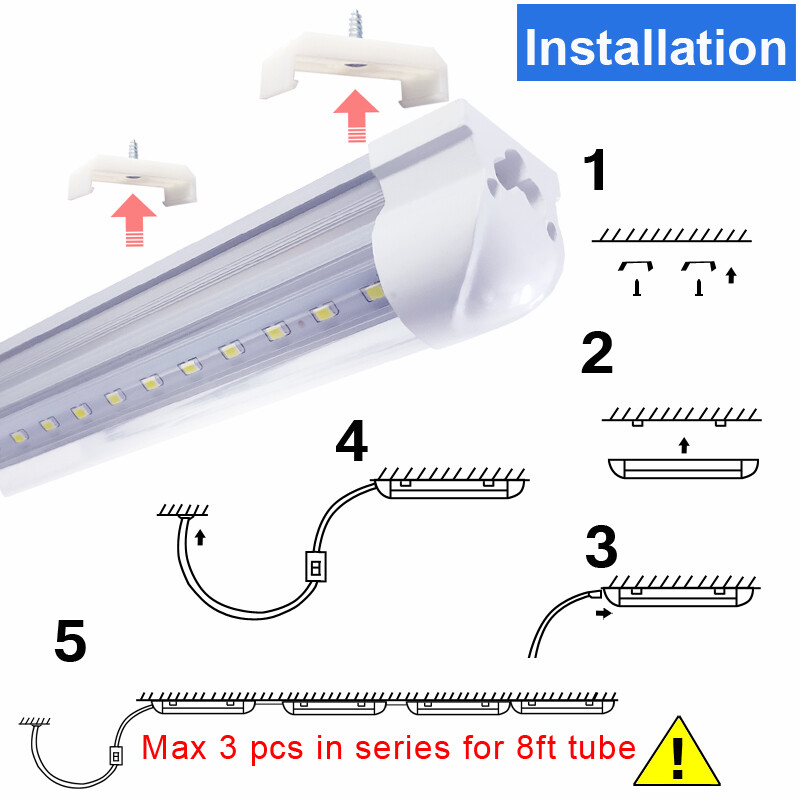 Installation

1

2

4

3

5

Max 3 pcs in series for 8ft tube

!